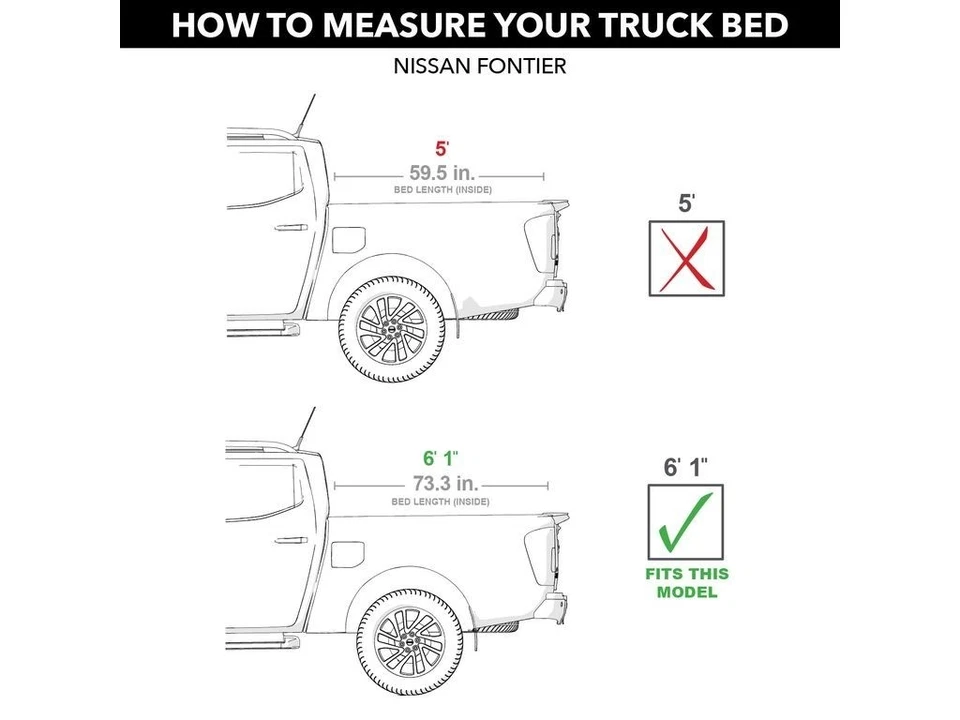 HOW TO MEASURE YOUR TRUCK BED

NISSAN FONTIER

5'
59.5 in.
BED LENGTH (INSIDE)

5'

6' 1"
73.3 in.
BED LENGTH (INSIDE)

6' 1"

FITS THIS MODEL