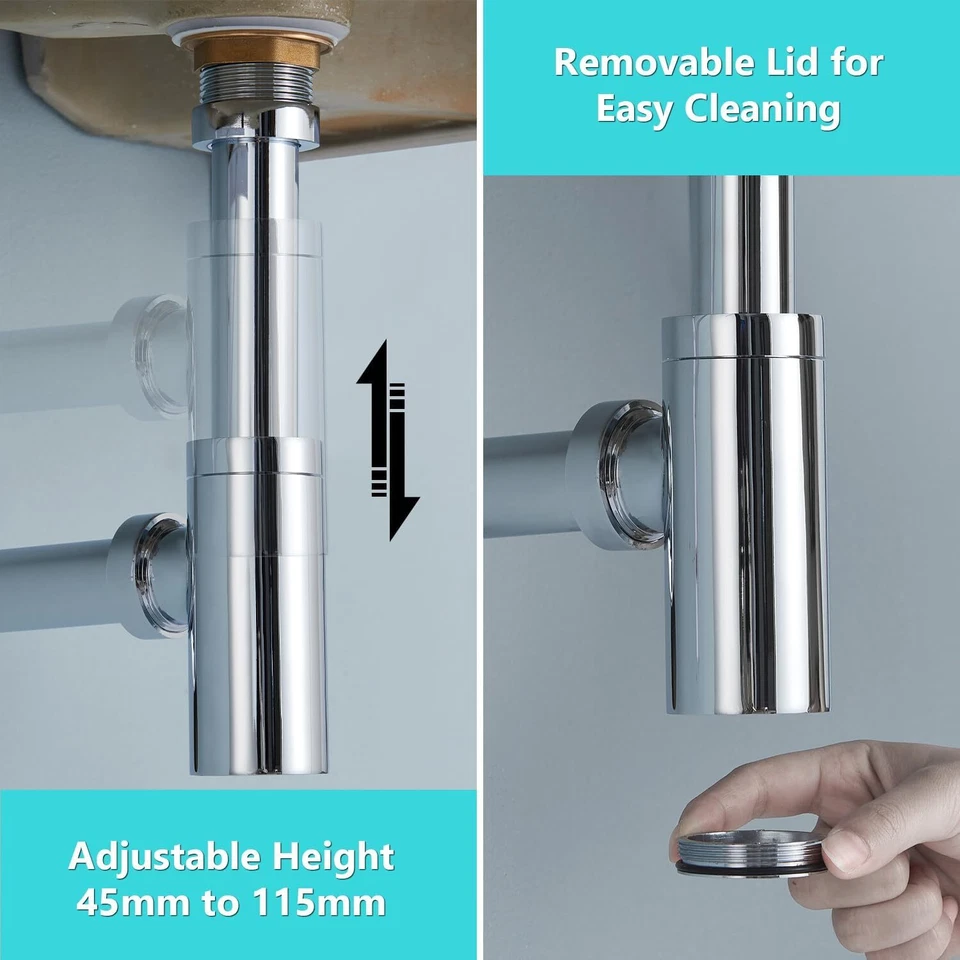 Adjustable Height 45mm to 115mm

Removable Lid for Easy Cleaning