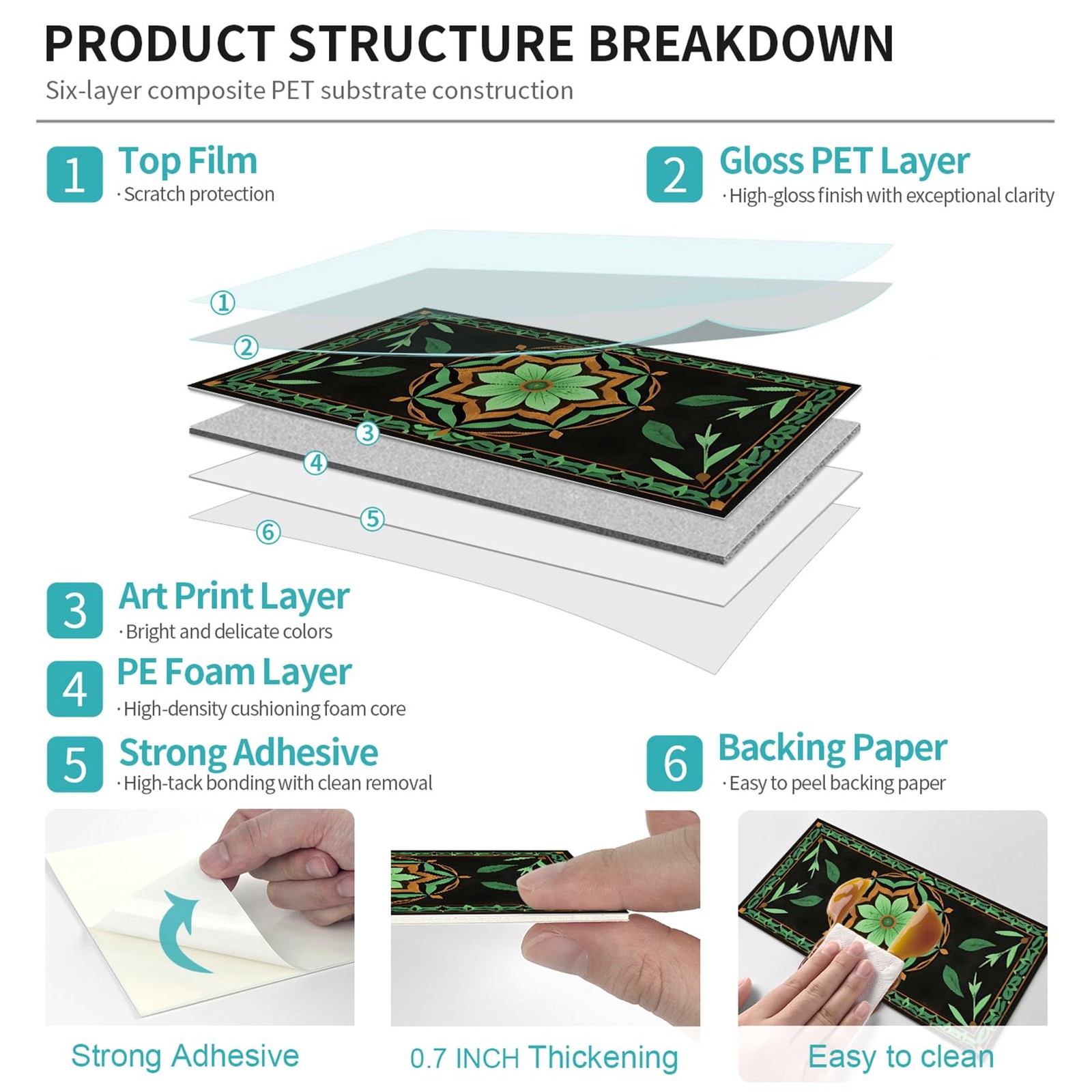 PRODUCT STRUCTURE BREAKDOWN

Six-layer composite PET substrate construction

1 Top Film
· Scratch protection

2 Gloss PET Layer
· High-gloss finish with exceptional clarity

①
②
③
④
⑤
⑥

3 Art Print Layer
· Bright and delicate colors

4 PE Foam Layer
· High-density cushioning foam core

5 Strong Adhesive
· High-tack bonding with clean removal

6 Backing Paper
· Easy to peel backing paper

Strong Adhesive

0.7 INCH Thickening

Easy to clean