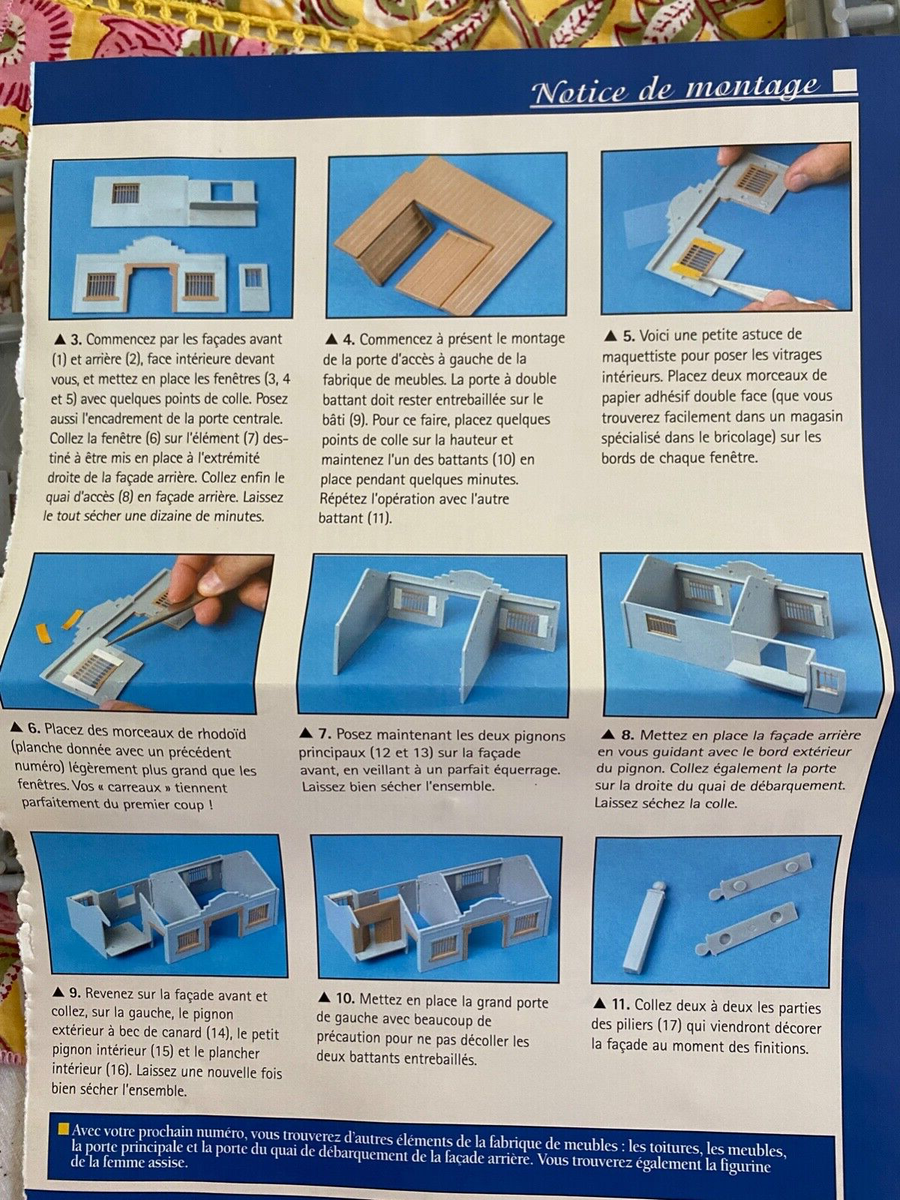 Notice de montage

▲ 3. Commencez par les façades avant (1) et arrière (2), face intérieure devant vous, et mettez en place les fenêtres (3, 4 et 5) avec quelques points de colle. Posez aussi l'encadrement de la porte centrale. Collez la fenêtre (6) sur l'élément (7) destiné à être mis en place à l'extrémité droite de la façade arrière. Collez enfin le quai d'accès (8) en façade arrière. Laissez le tout sécher une dizaine de minutes.

▲ 4. Commencez à présent le montage de la porte d'accès à gauche de la fabrique de meubles. La porte à double battant doit rester entrebaillée sur le bâti (9). Pour ce faire, placez quelques points de colle sur la hauteur et maintenez l'un des battants (10) en place pendant quelques minutes. Répétez l'opération avec l'autre battant (11).

▲ 5. Voici une petite astuce de maquettiste pour poser les vitrages intérieurs. Placez deux morceaux de papier adhésif double face (que vous trouverez facilement dans un magasin spécialisé dans le bricolage) sur les bords de chaque fenêtre.

▲ 6. Placez des morceaux de rhodoïd (planche donnée avec un précédent numéro) légèrement plus grand que les fenêtres. Vos « carreaux » tiennent parfaitement du premier coup !

▲ 7. Posez maintenant les deux pignons principaux (12 et 13) sur la façade avant, en veillant à un parfait équerrage. Laissez bien sécher l'ensemble.

▲ 8. Mettez en place la façade arrière en vous guidant avec le bord extérieur du pignon. Collez également la porte sur la droite du quai de débarquement. Laissez séchez la colle.

▲ 9. Revenez sur la façade avant et collez, sur la gauche, le pignon extérieur à bec de canard (14), le petit pignon intérieur (15) et le plancher intérieur (16). Laissez une nouvelle fois bien sécher l'ensemble.

▲ 10. Mettez en place la grand porte de gauche avec beaucoup de précaution pour ne pas décoller les deux battants entrebaillés.

▲ 11. Collez deux à deux les parties des piliers (17) qui viendront décorer la façade au moment des finitions.

Avec votre prochain numéro, vous trouverez d'autres éléments de la fabrique de meubles : les toitures, les meubles, la porte principale et la porte du quai de débarquement de la façade arrière. Vous trouverez également la figurine de la femme assise.