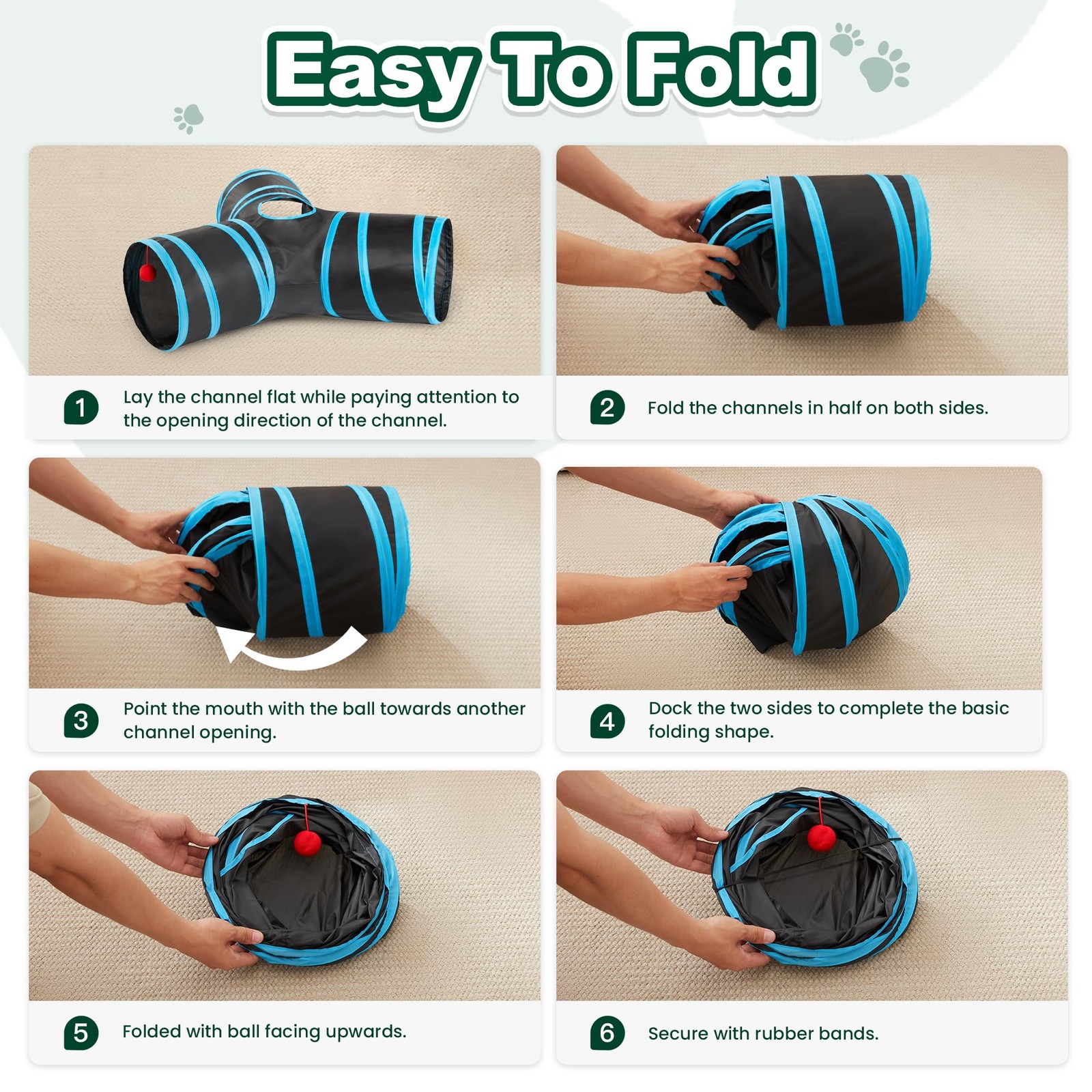 Easy To Fold

1 Lay the channel flat while paying attention to the opening direction of the channel.

2 Fold the channels in half on both sides.

3 Point the mouth with the ball towards another channel opening.

4 Dock the two sides to complete the basic folding shape.

5 Folded with ball facing upwards.

6 Secure with rubber bands.