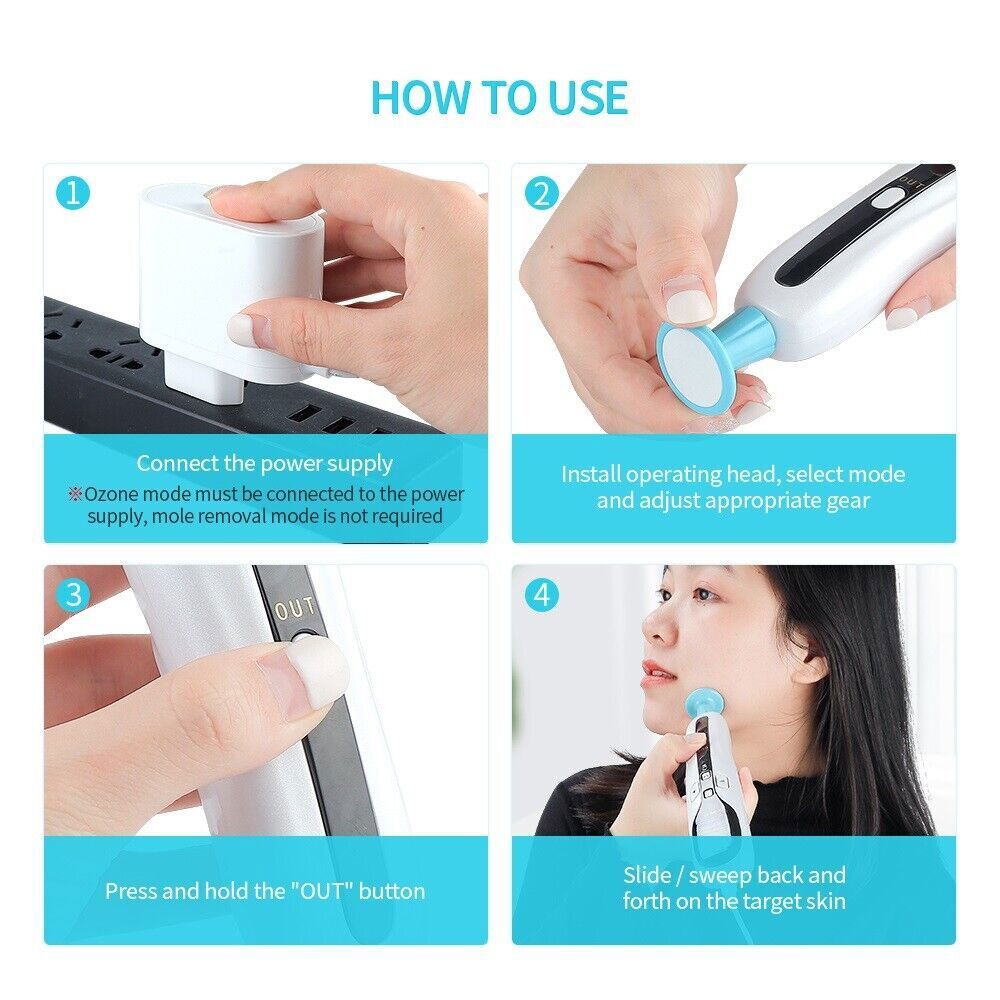 HOW TO USE

1

Connect the power supply
※Ozone mode must be connected to the power supply, mole removal mode is not required

2

OUT

Install operating head, select mode and adjust appropriate gear

3

OUT

Press and hold the "OUT" button

4

Slide / sweep back and forth on the target skin