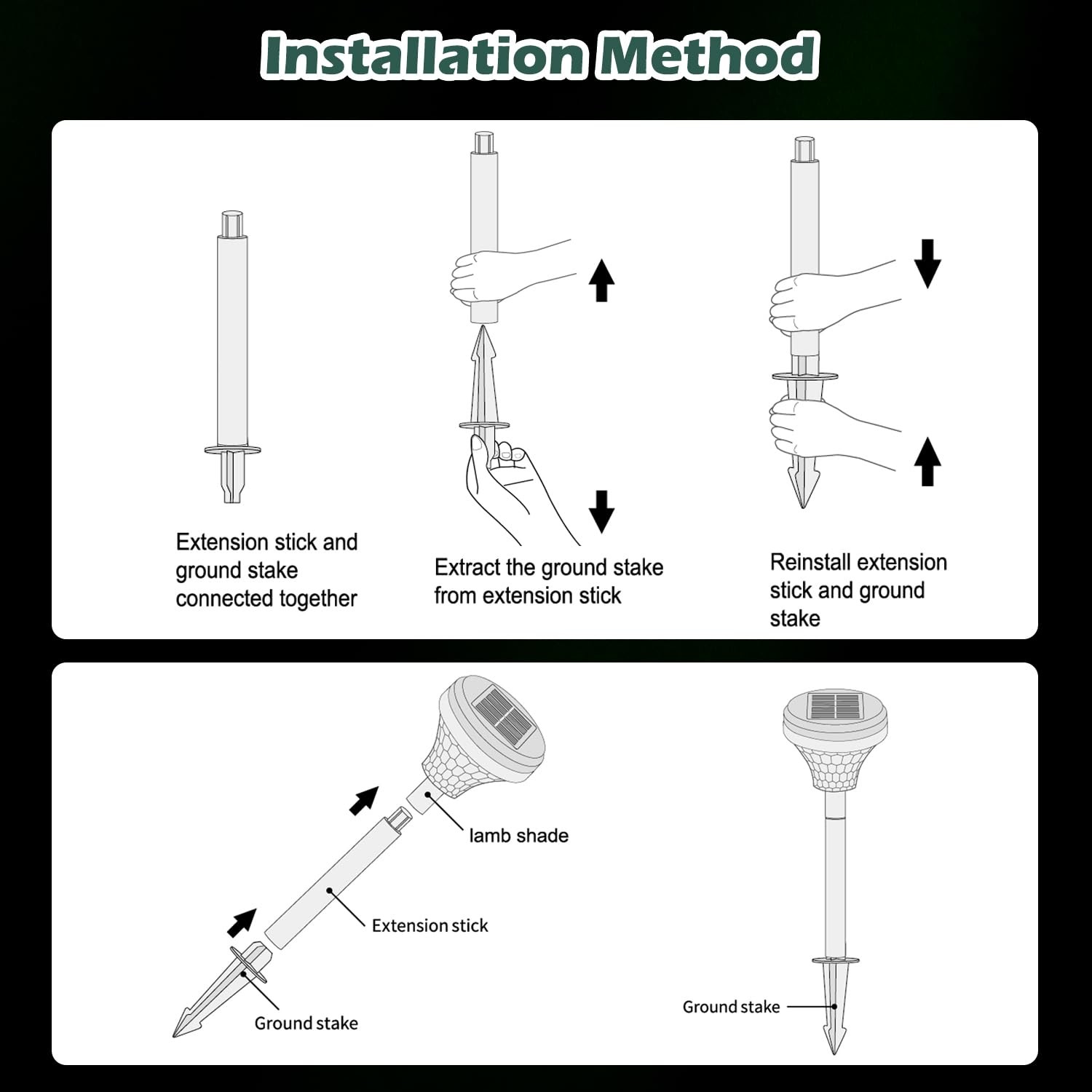 Installation Method

Extension stick and ground stake connected together

Extract the ground stake from extension stick

Reinstall extension stick and ground stake

lamb shade

Extension stick

Ground stake

Ground stake