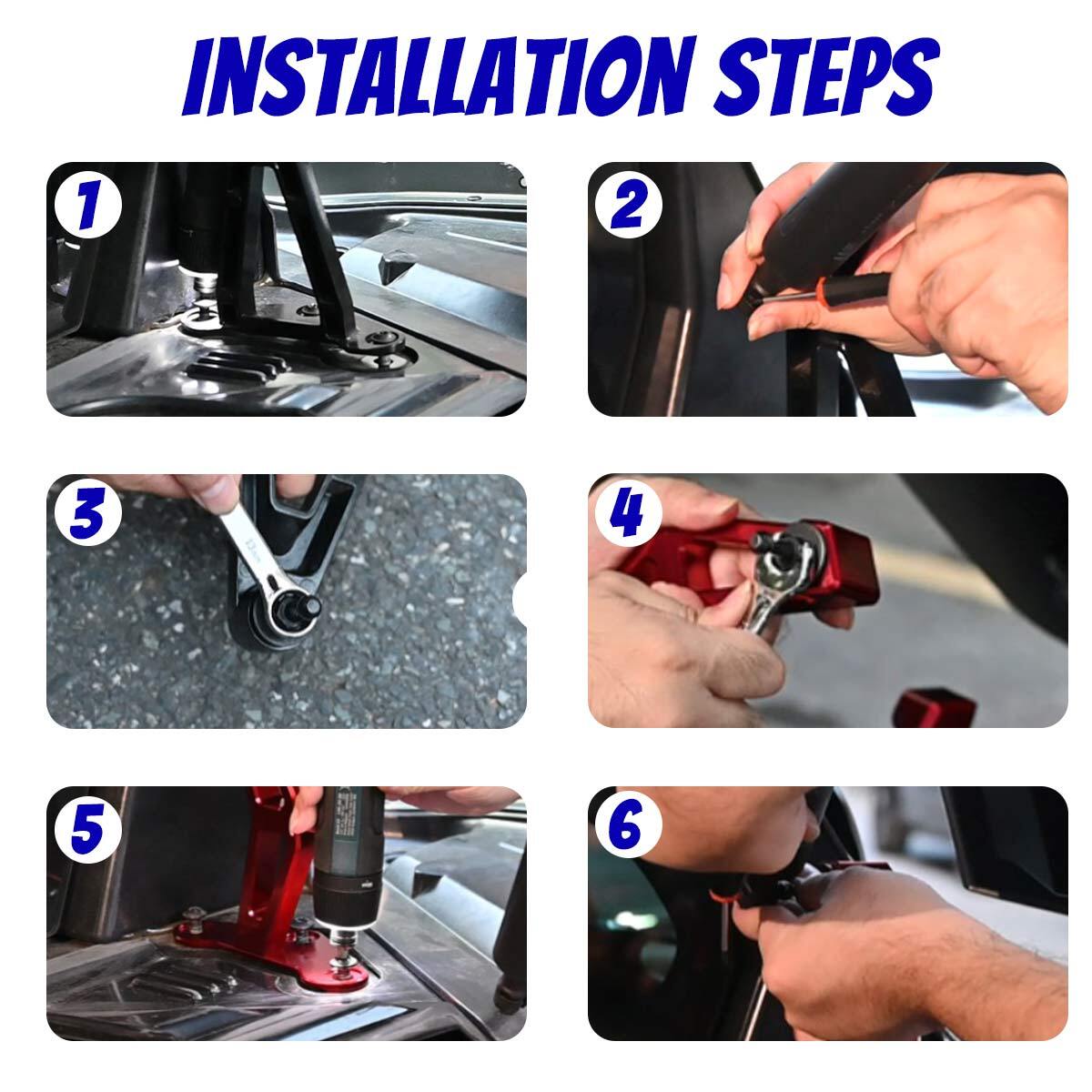 INSTALLATION STEPS

1

2

3

4

5

6