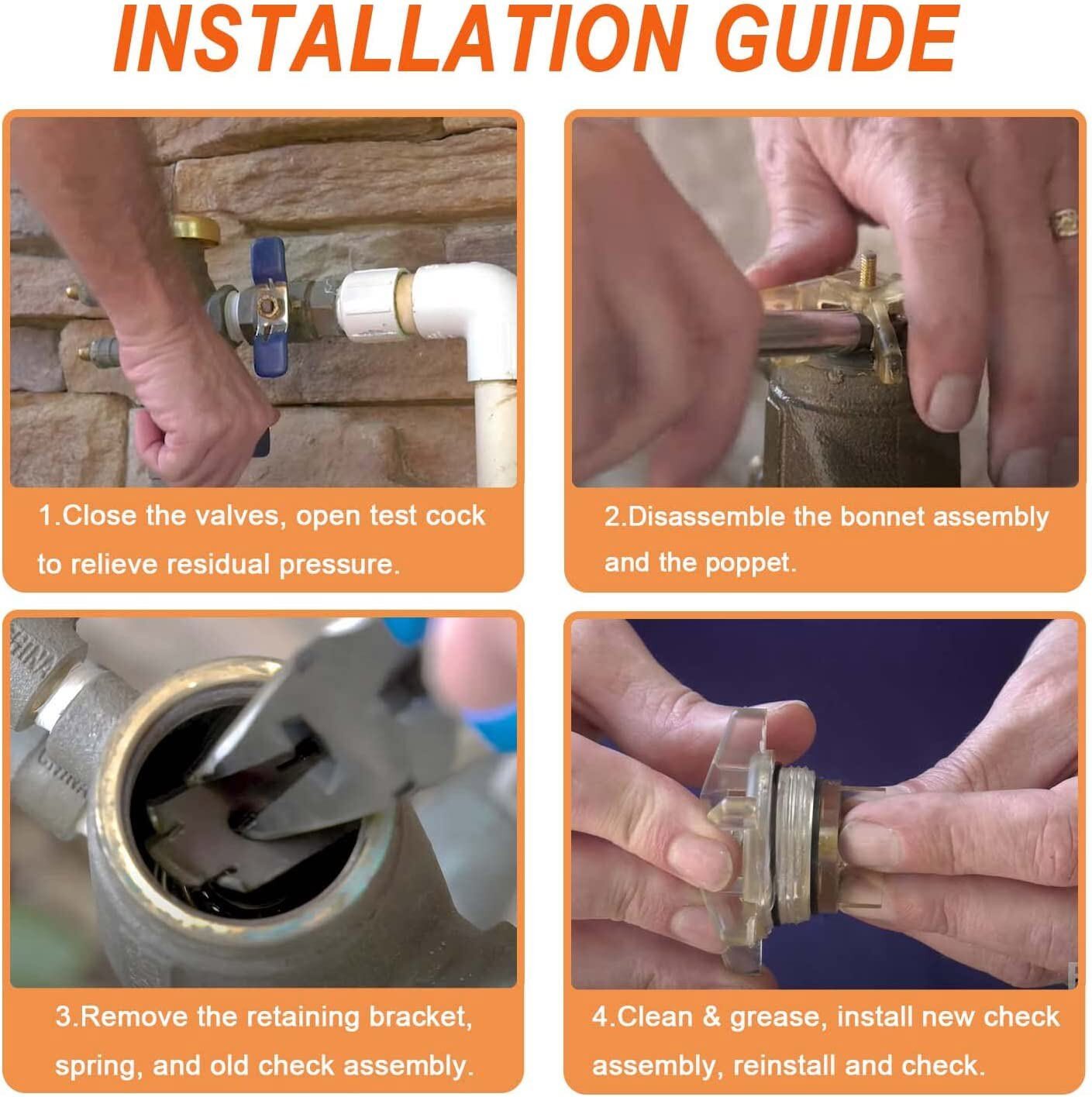 INSTALLATION GUIDE

1.Close the valves, open test cock to relieve residual pressure.

2.Disassemble the bonnet assembly and the poppet.

3.Remove the retaining bracket, spring, and old check assembly.

4.Clean & grease, install new check assembly, reinstall and check.