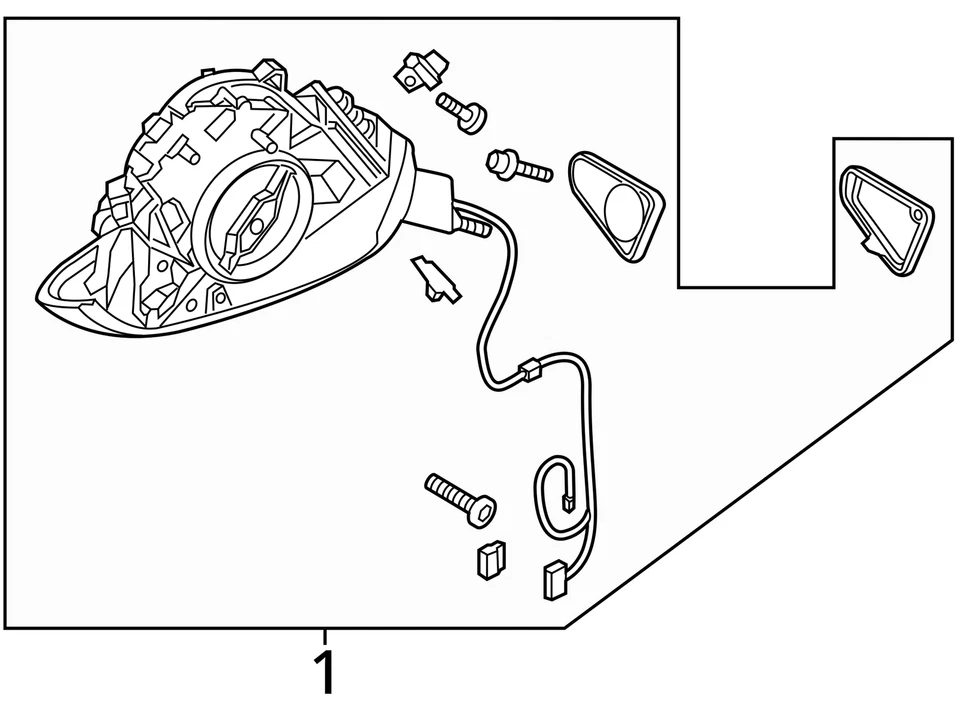 1