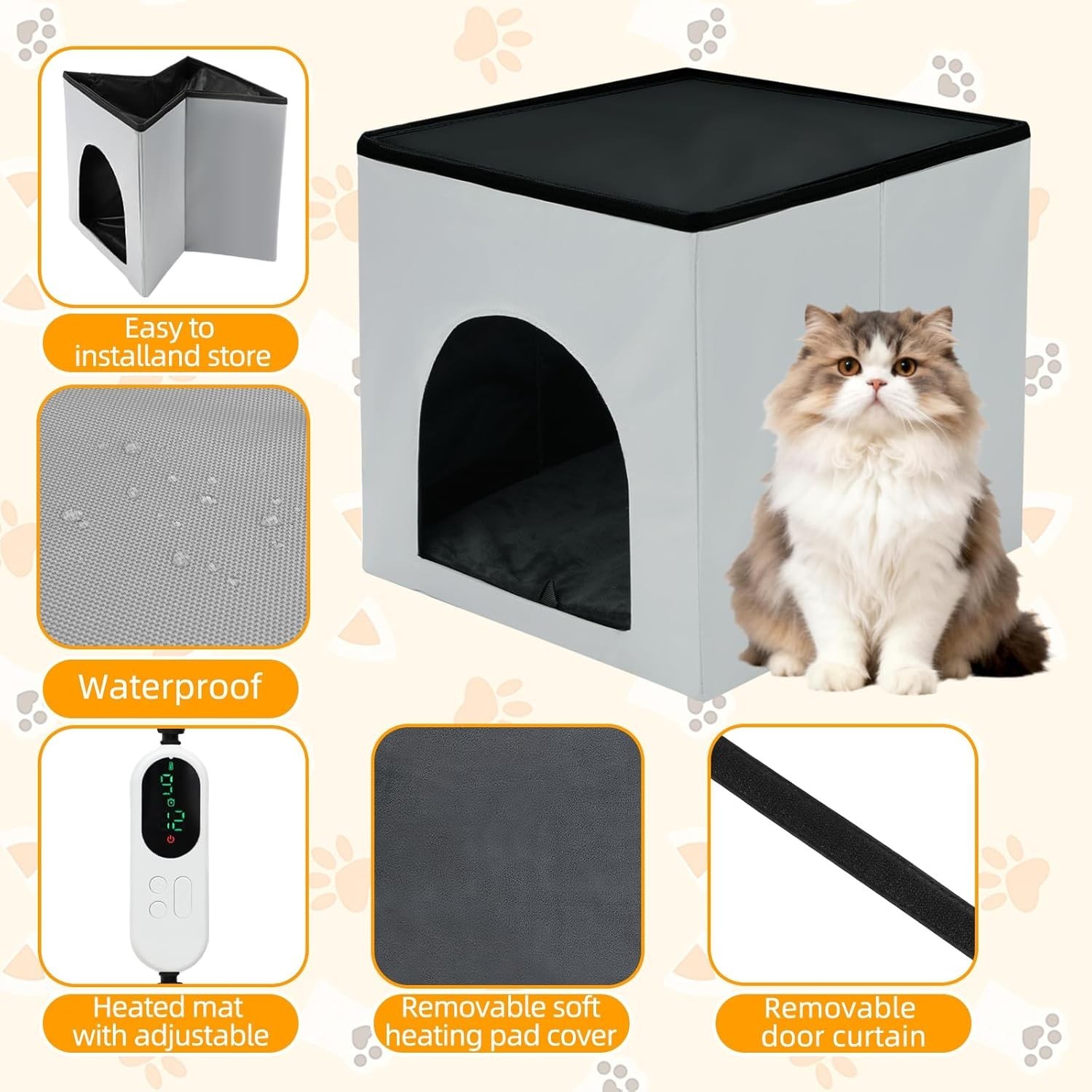 Easy to installand store

Waterproof

Heated mat with adjustable

Removable soft heating pad cover

Removable door curtain