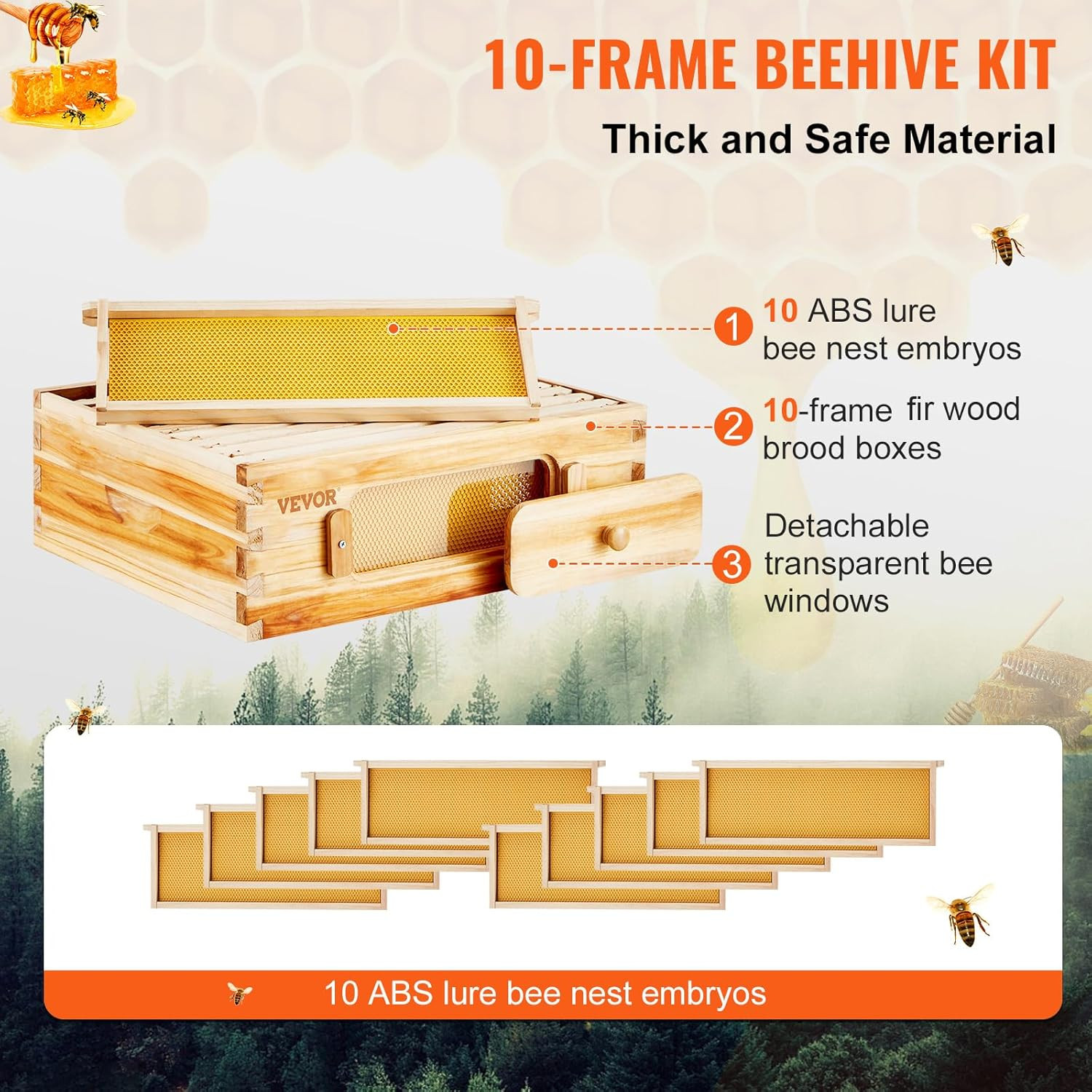 10-FRAME BEEHIVE KIT

Thick and Safe Material

VEVOR

1 10 ABS lure bee nest embryos

2 10-frame fir wood brood boxes

3 Detachable transparent bee windows

10 ABS lure bee nest embryos