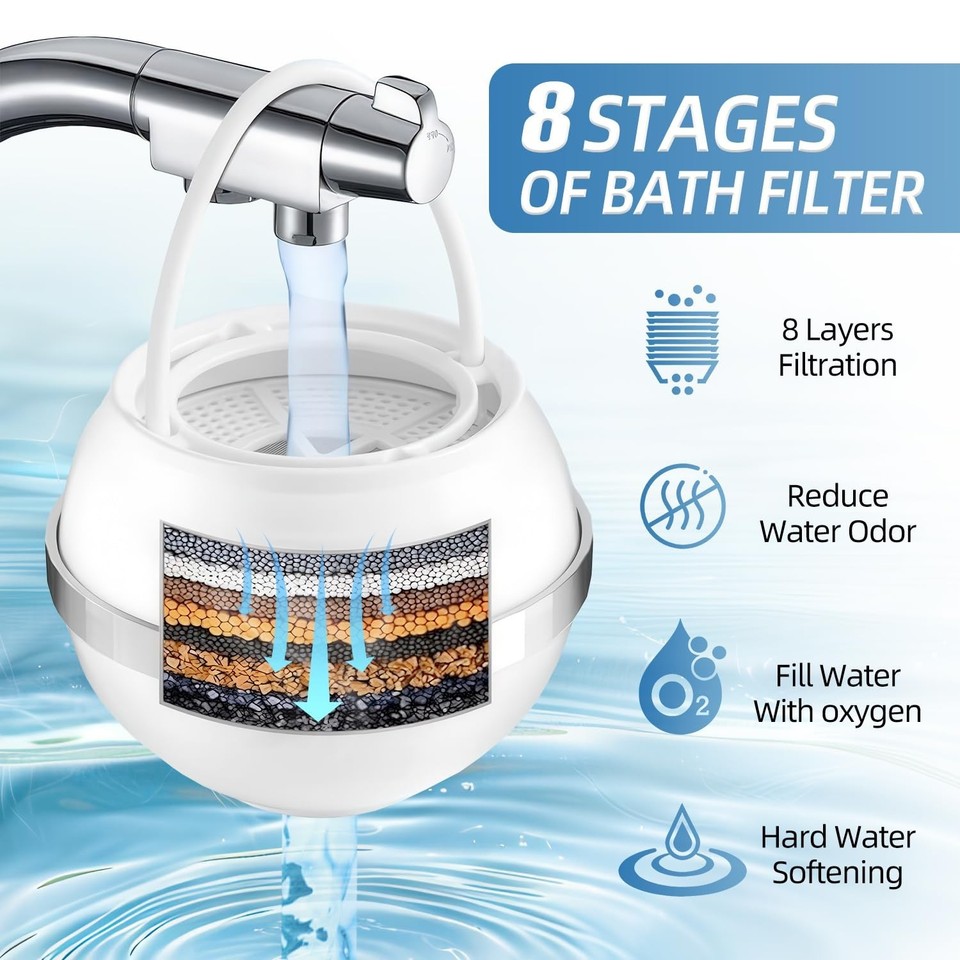 8 STAGES OF BATH FILTER

8 Layers Filtration

Reduce Water Odor

$O_2$

Fill Water With oxygen

Hard Water Softening