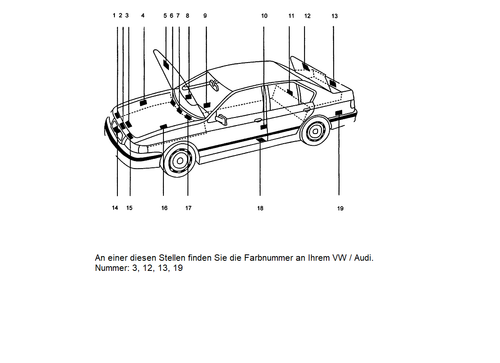 1 2 3 4 5 6 7 8 9 10 11 12 13

14 15 16 17 18 19

An einer diesen Stellen finden Sie die Farbnummer an Ihrem VW / Audi.
Nummer: 3, 12, 13, 19