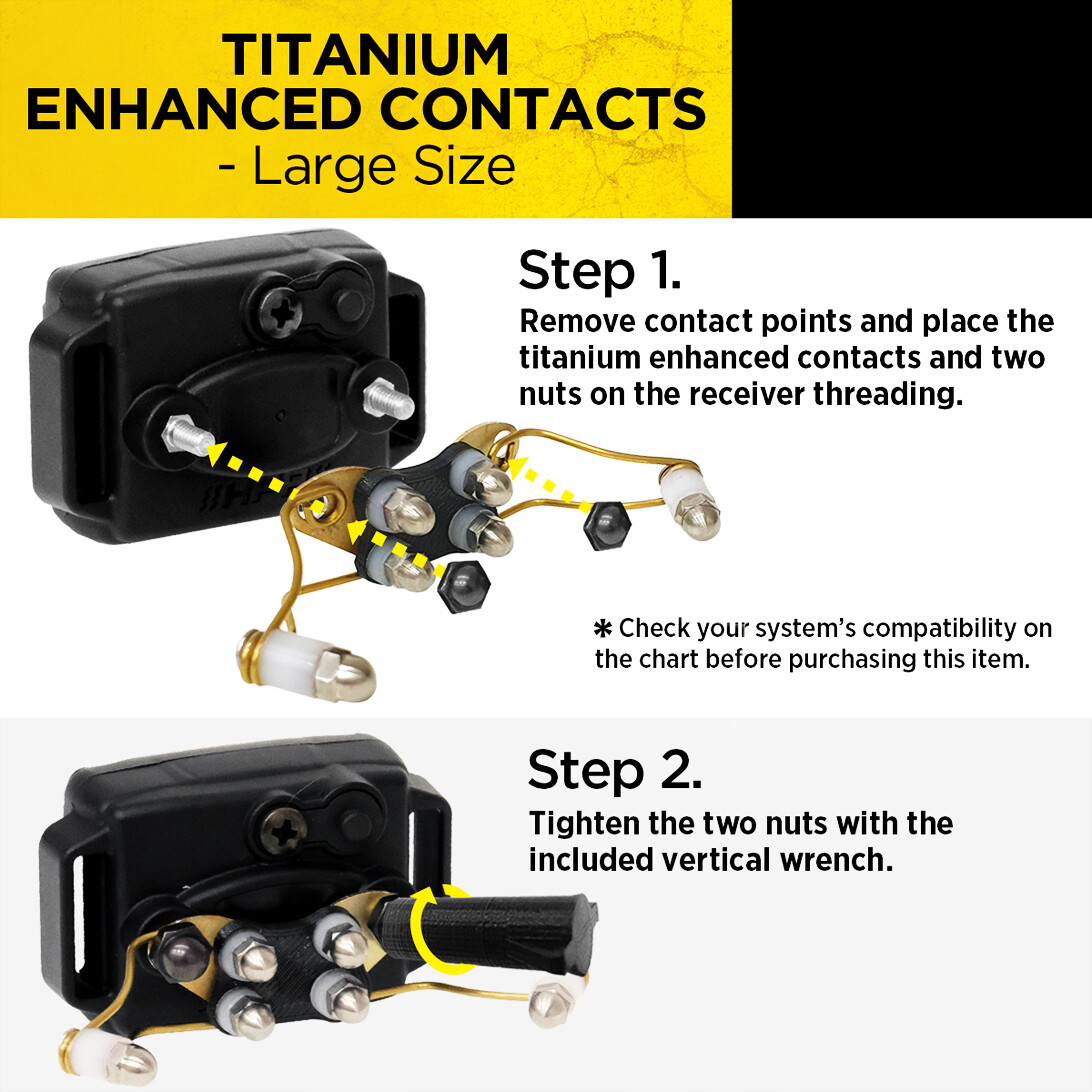 TITANIUM ENHANCED CONTACTS
- Large Size

Step 1.
Remove contact points and place the titanium enhanced contacts and two nuts on the receiver threading.

✱ Check your system's compatibility on the chart before purchasing this item.

Step 2.
Tighten the two nuts with the included vertical wrench.