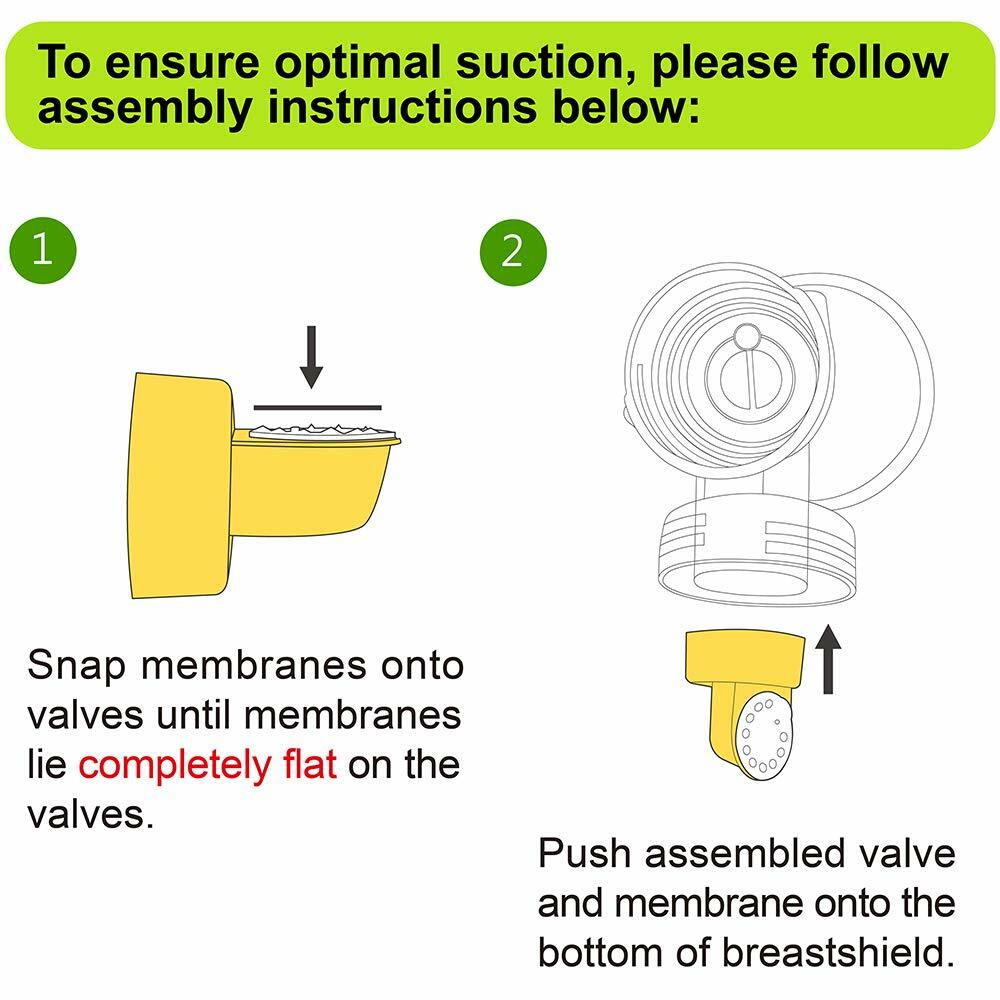 To ensure optimal suction, please follow assembly instructions below:

1

Snap membranes onto valves until membranes lie completely flat on the valves.

2

Push assembled valve and membrane onto the bottom of breastshield.