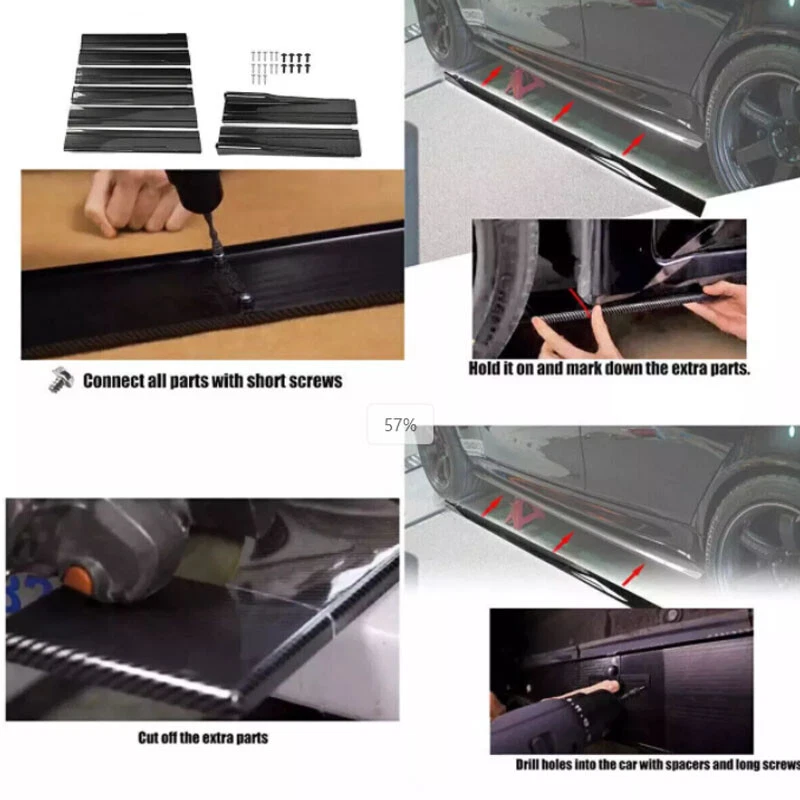 Connect all parts with short screws

Hold it on and mark down the extra parts.

57%

Cut off the extra parts

Drill holes into the car with spacers and long screws