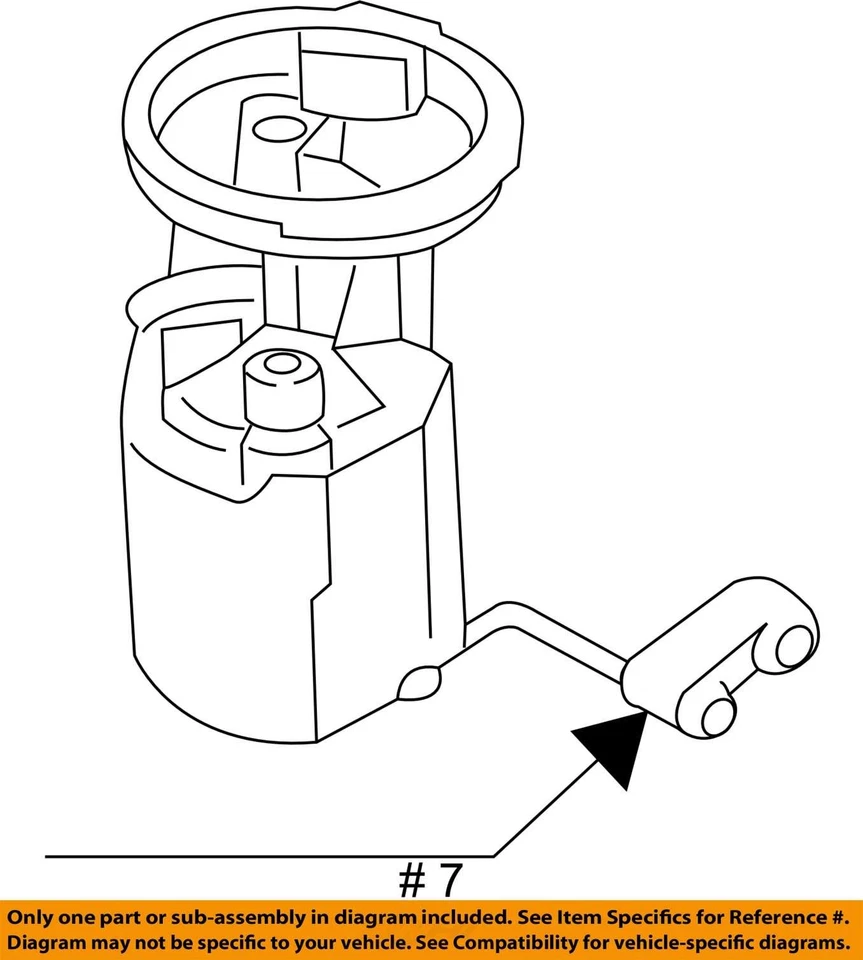 # 7

Only one part or sub-assembly in diagram included. See Item Specifics for Reference #. Diagram may not be specific to your vehicle. See Compatibility for vehicle-specific diagrams.