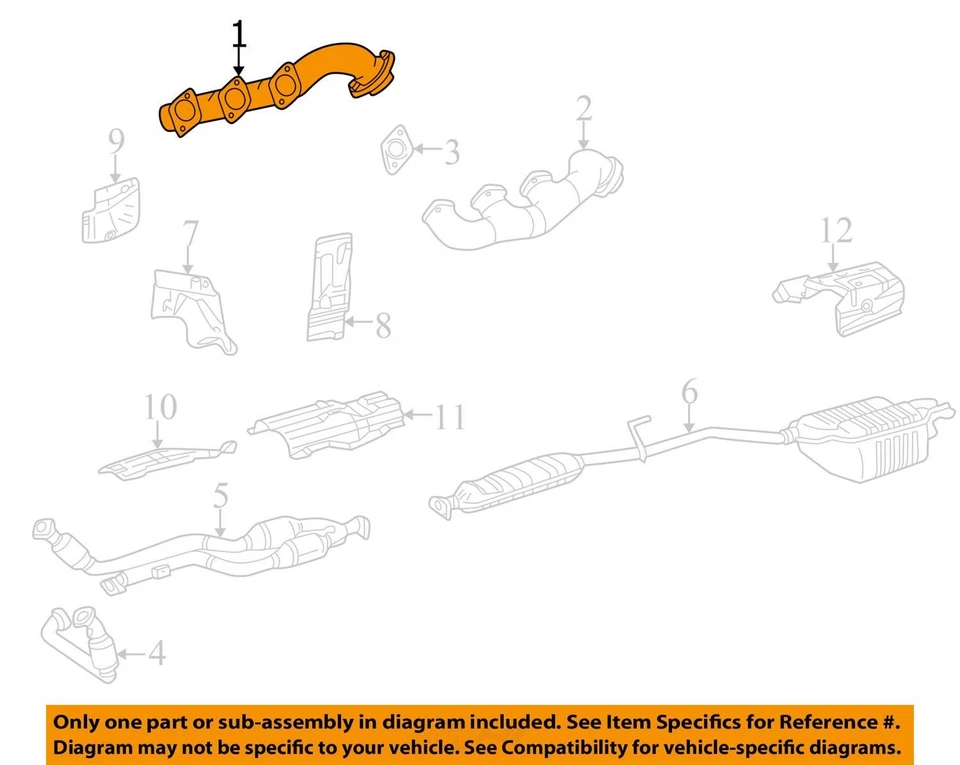 1
9
3
2
7
8
12
10
11
6
5
4

Only one part or sub-assembly in diagram included. See Item Specifics for Reference #. Diagram may not be specific to your vehicle. See Compatibility for vehicle-specific diagrams.