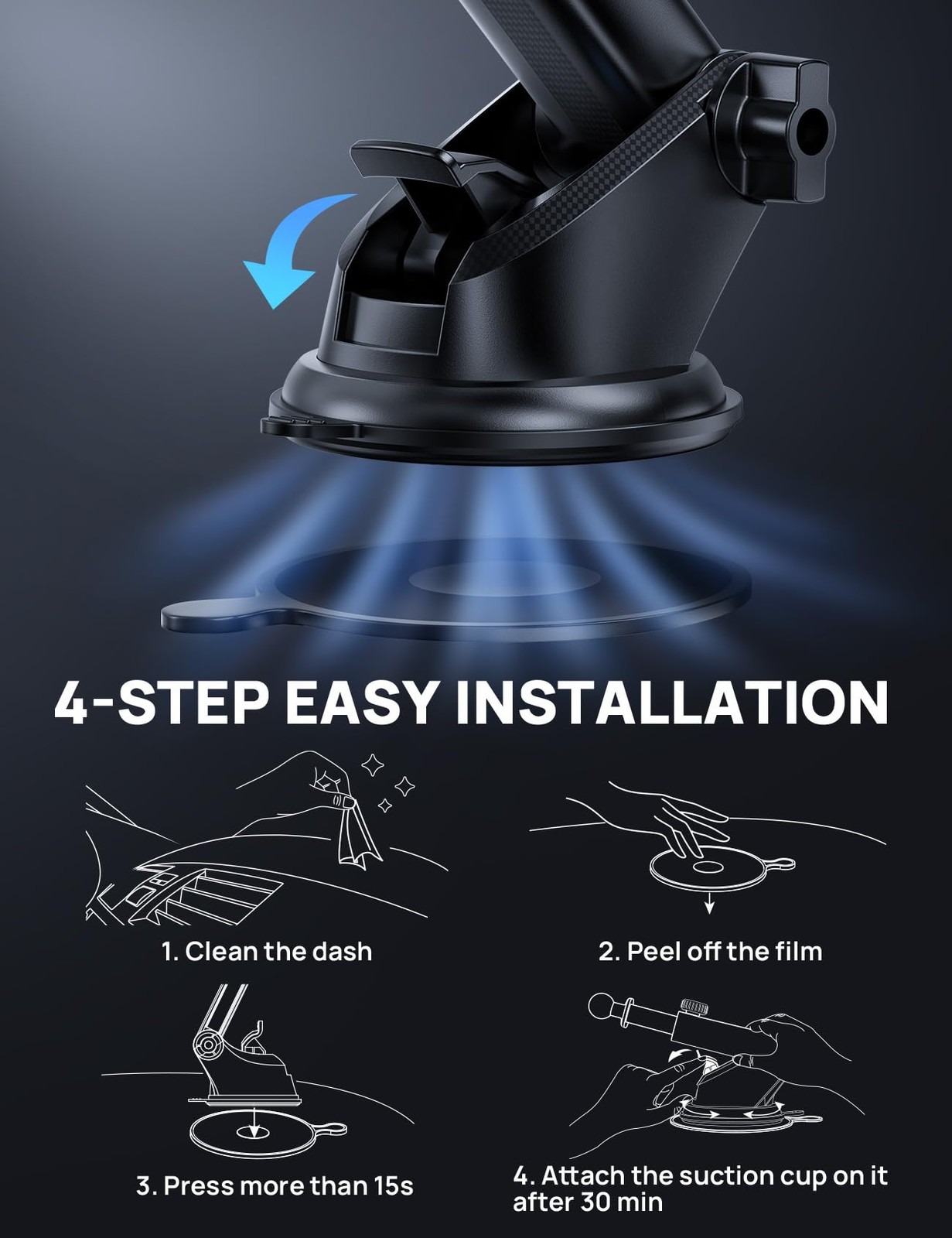 4-STEP EASY INSTALLATION

1. Clean the dash

2. Peel off the film

3. Press more than 15s

4. Attach the suction cup on it after 30 min