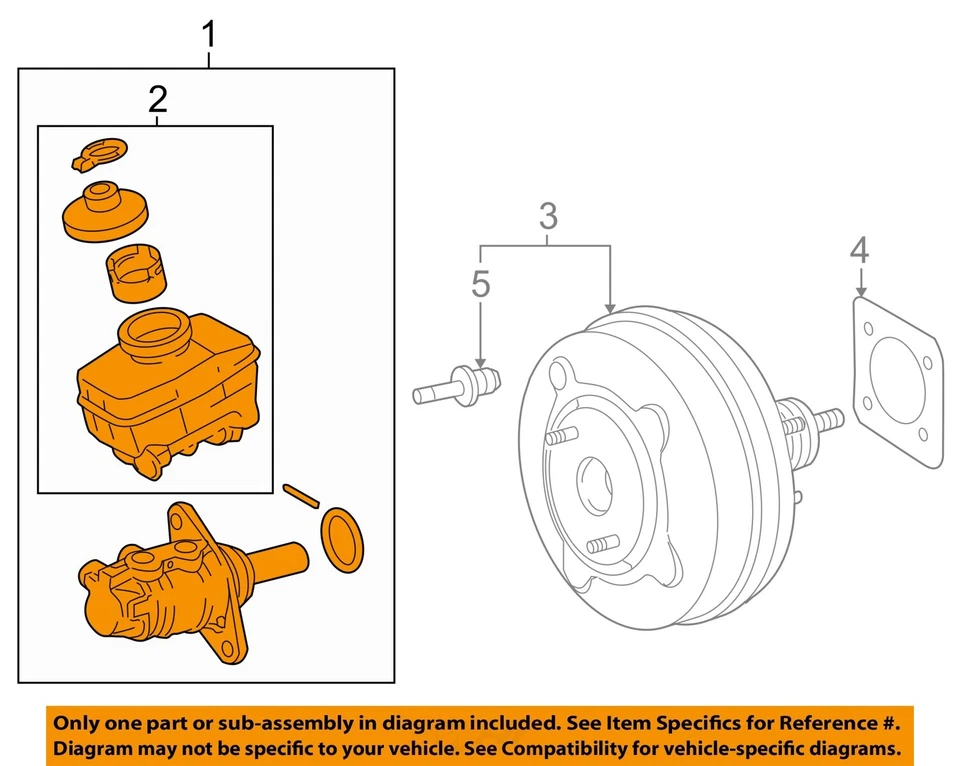 1
2
3
5
4

Only one part or sub-assembly in diagram included. See Item Specifics for Reference #.
Diagram may not be specific to your vehicle. See Compatibility for vehicle-specific diagrams.