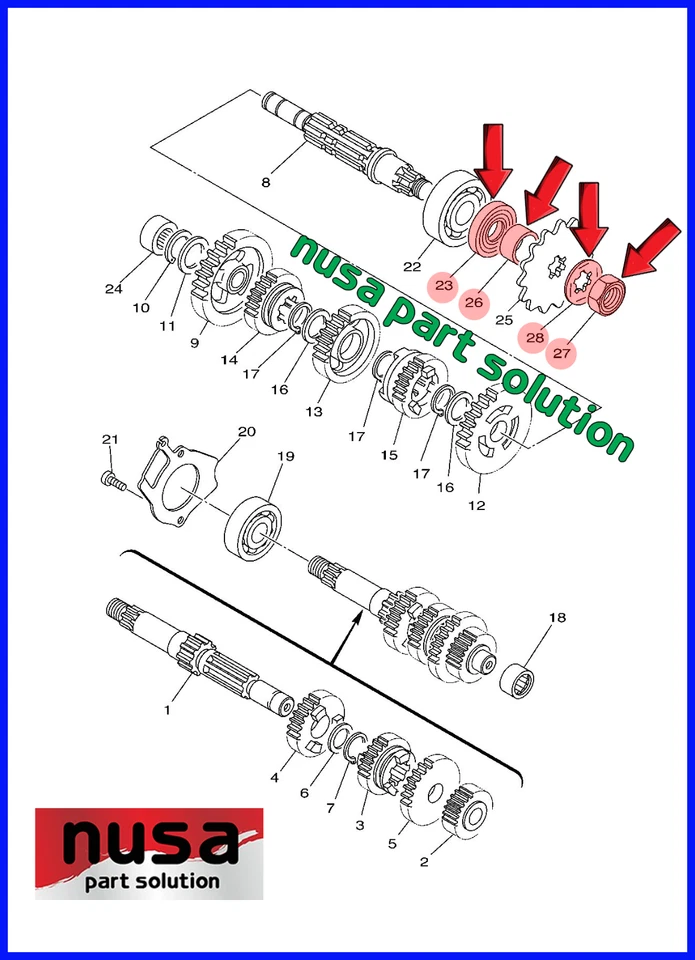 8
22
23
26
25
28
27
nusa part solution
24
10
11
9
14
17
16
13
17
15
17
16
12
21
20
19
18
1
4
6
7
3
5
2
nusa
part solution