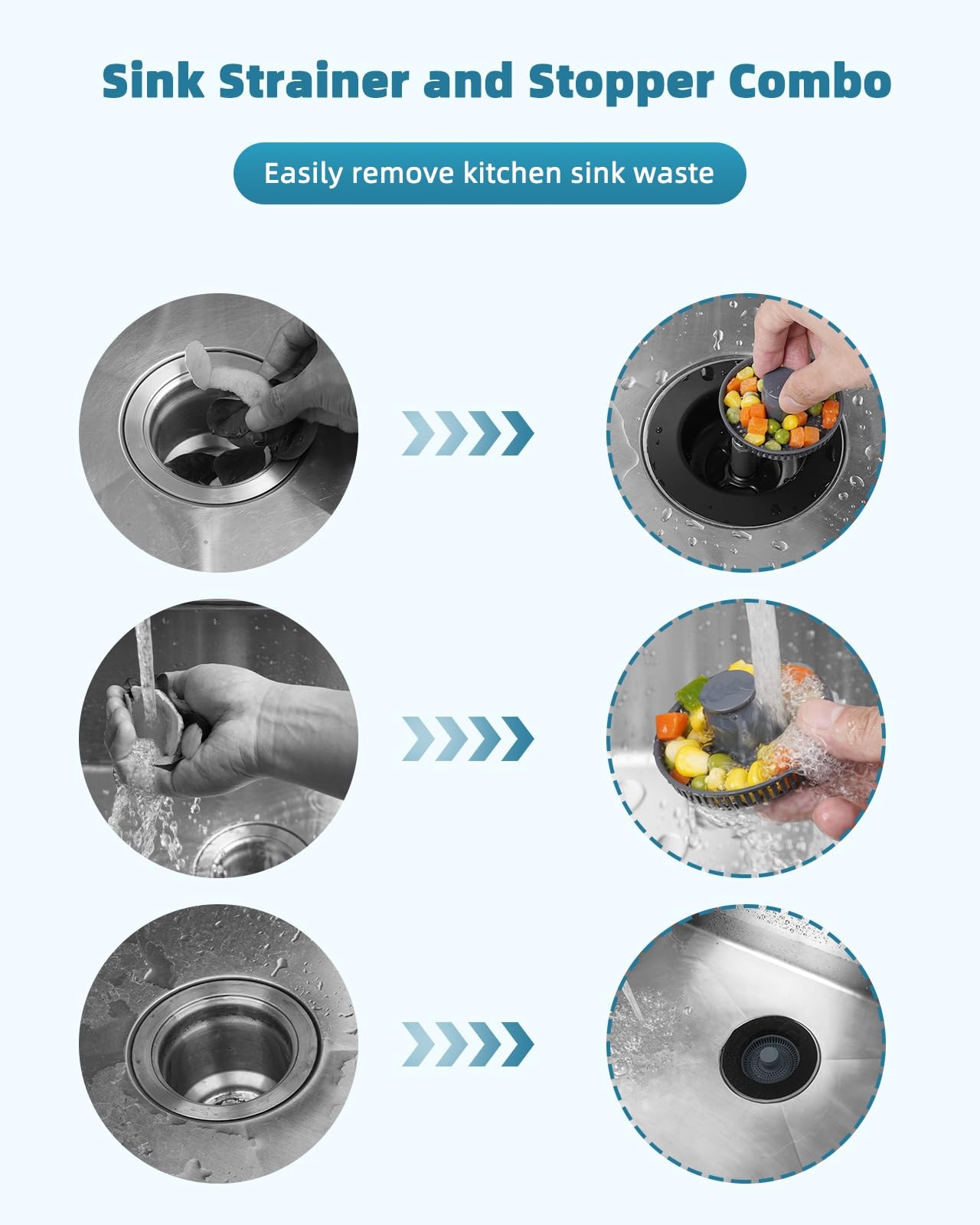 Sink Strainer and Stopper Combo

Easily remove kitchen sink waste