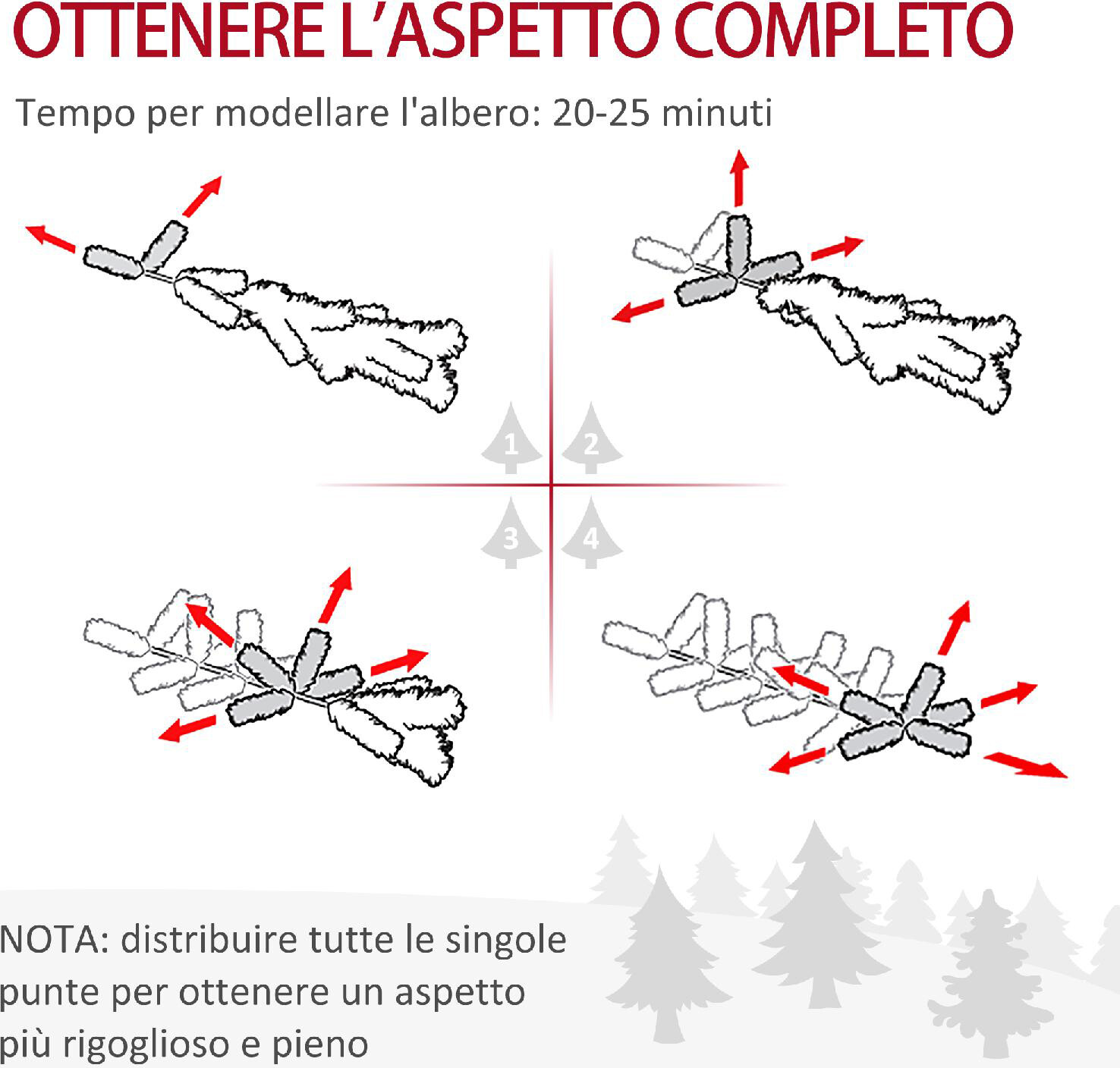 OTTENERE L'ASPETTO COMPLETO

Tempo per modellare l'albero: 20-25 minuti

1
2
3
4

NOTA: distribuire tutte le singole punte per ottenere un aspetto più rigoglioso e pieno