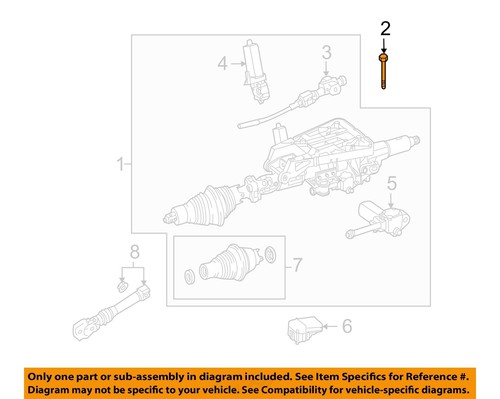 2

4

3

1

5

8

7

6

Only one part or sub-assembly in diagram included. See Item Specifics for Reference #. Diagram may not be specific to your vehicle. See Compatibility for vehicle-specific diagrams.