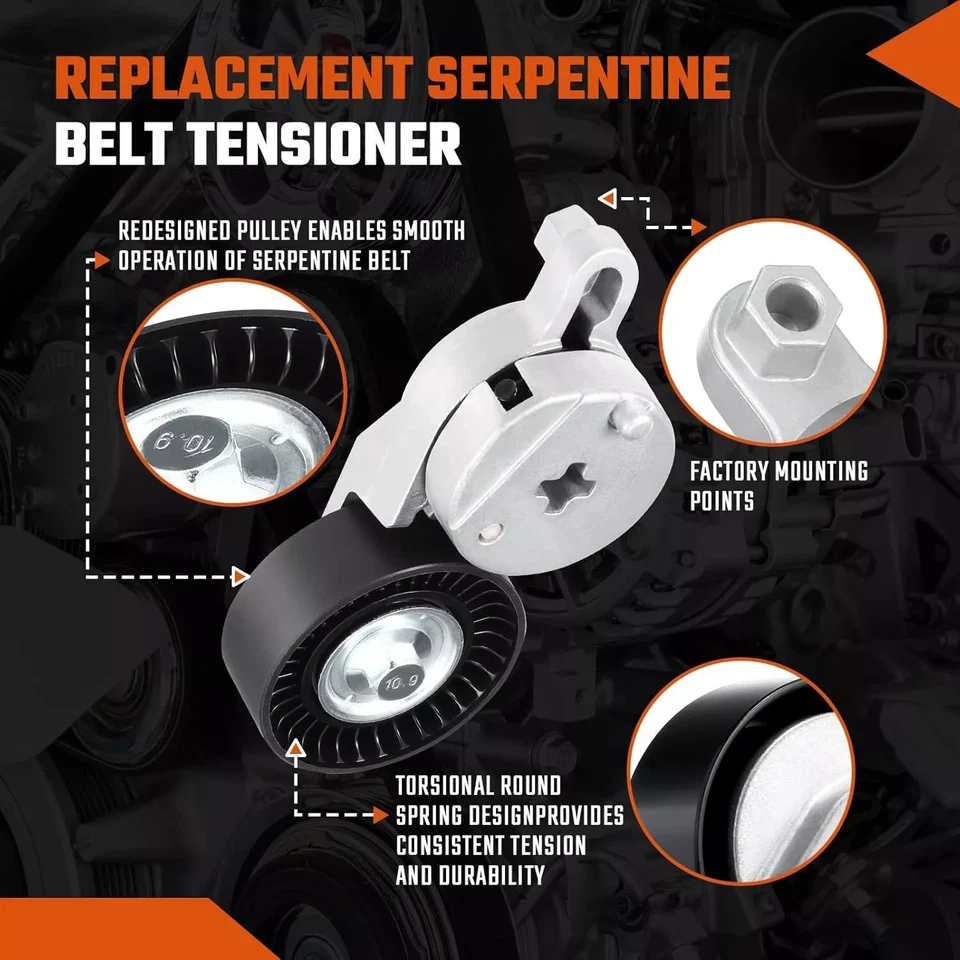 REPLACEMENT SERPENTINE
BELT TENSIONER

REDESIGNED PULLEY ENABLES SMOOTH OPERATION OF SERPENTINE BELT

10.9

FACTORY MOUNTING POINTS

10.9

TORSIONAL ROUND SPRING DESIGNPROVIDES CONSISTENT TENSION AND DURABILITY