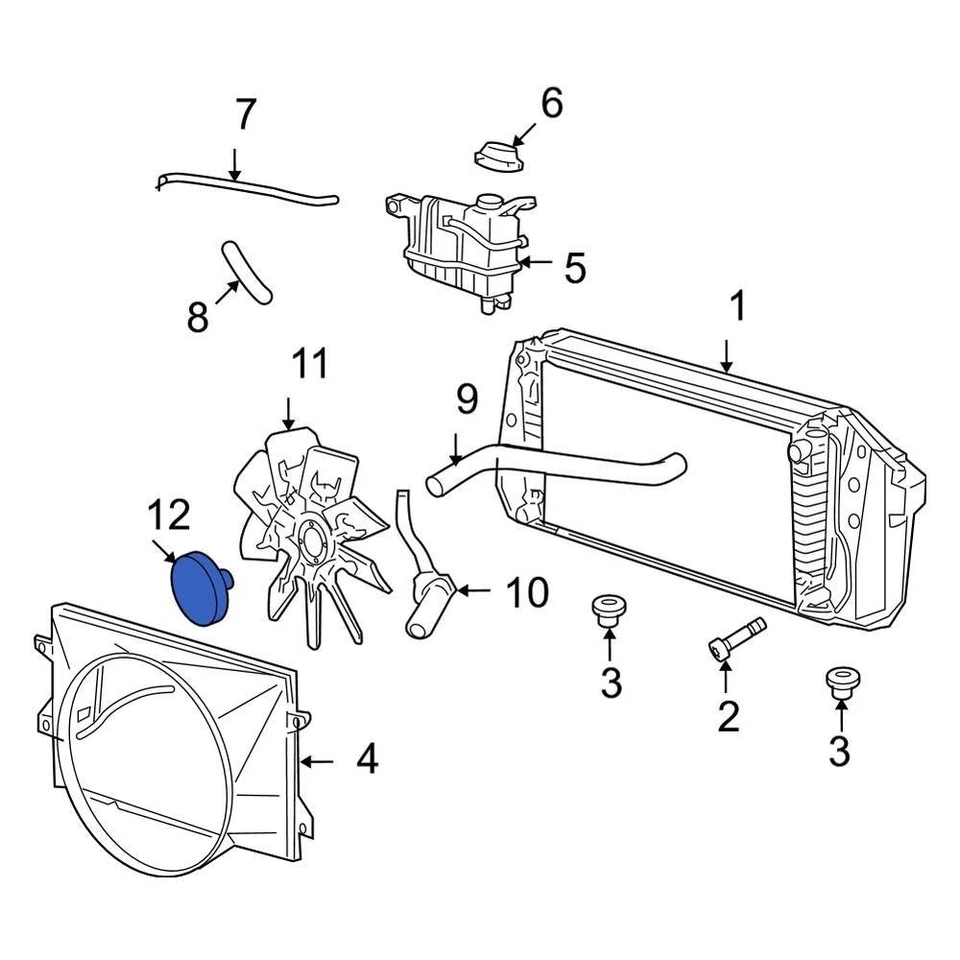 7
6
5
8
1
11
9
12
10
3
2
3
4