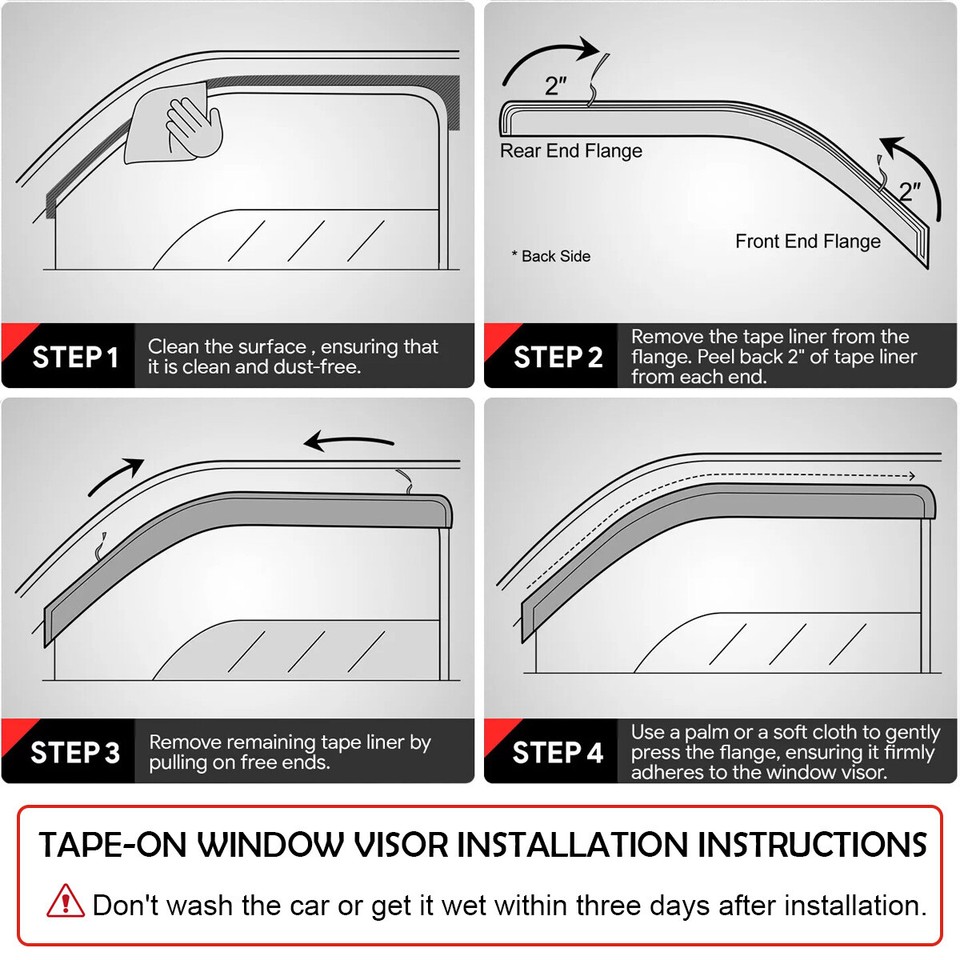 STEP 1 Clean the surface , ensuring that it is clean and dust-free.

2"
Rear End Flange
2"
Front End Flange
* Back Side

STEP 2 Remove the tape liner from the flange. Peel back 2" of tape liner from each end.

STEP 3 Remove remaining tape liner by pulling on free ends.

STEP 4 Use a palm or a soft cloth to gently press the flange, ensuring it firmly adheres to the window visor.

TAPE-ON WINDOW VISOR INSTALLATION INSTRUCTIONS

Don't wash the car or get it wet within three days after installation.