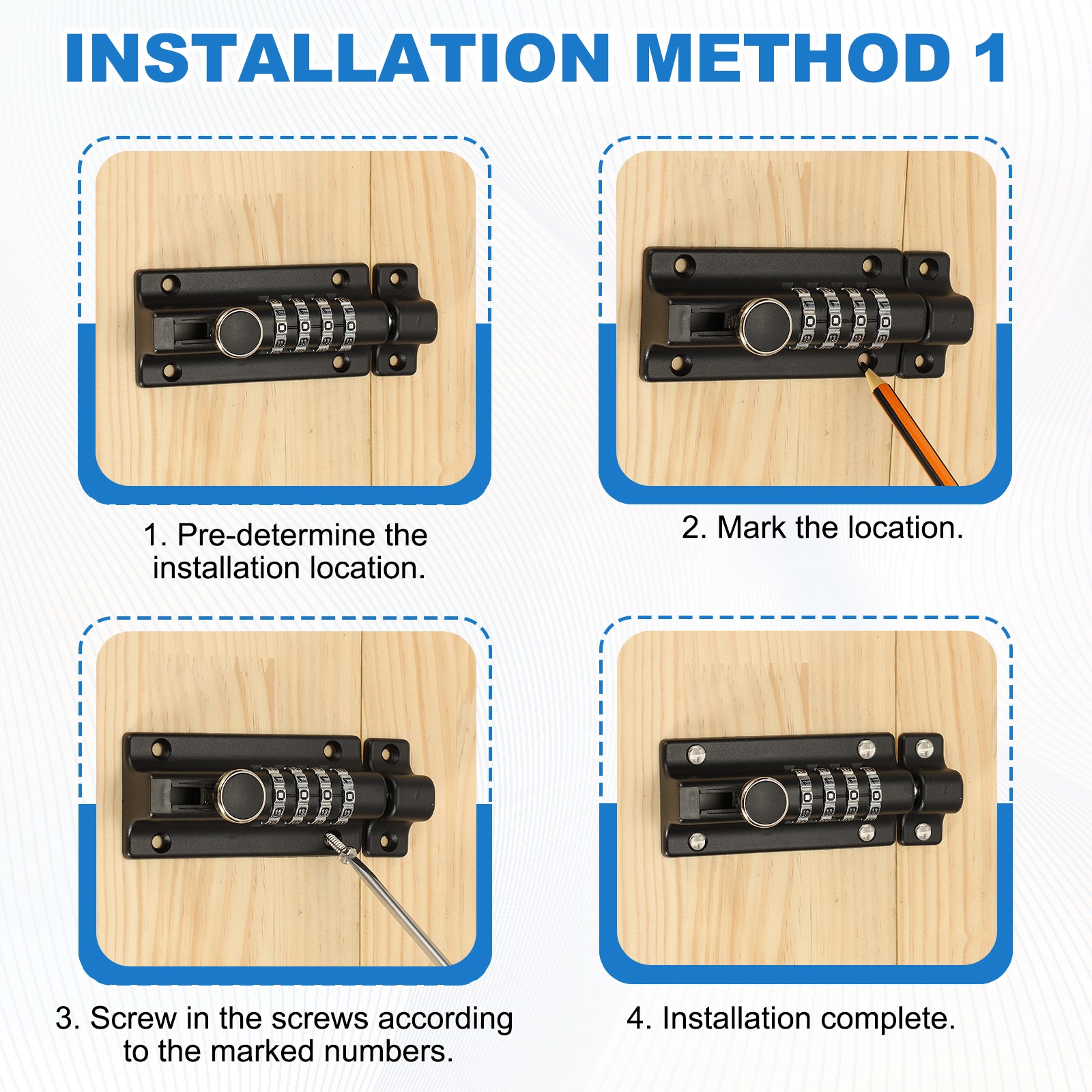 INSTALLATION METHOD 1

1. Pre-determine the installation location.

2. Mark the location.

3. Screw in the screws according to the marked numbers.

4. Installation complete.