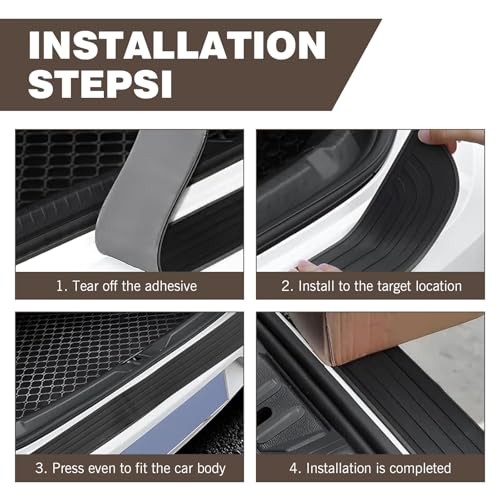 INSTALLATION STEPSI

1. Tear off the adhesive

2. Install to the target location

3. Press even to fit the car body

4. Installation is completed