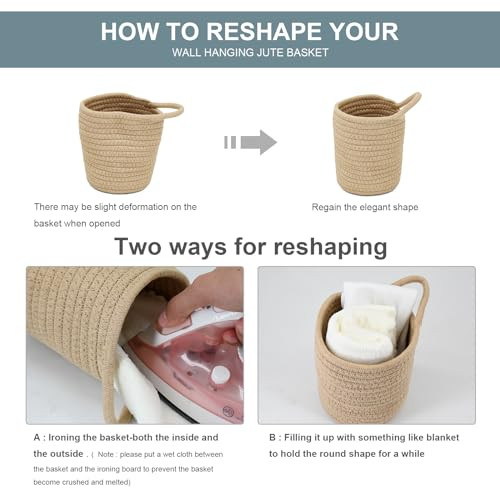 HOW TO RESHAPE YOUR
WALL HANGING JUTE BASKET

There may be slight deformation on the basket when opened

Regain the elegant shape

Two ways for reshaping

A : Ironing the basket-both the inside and the outside . ( Note : please put a wet cloth between the basket and the ironing board to prevent the basket become crushed and melted)

B : Filling it up with something like blanket to hold the round shape for a while