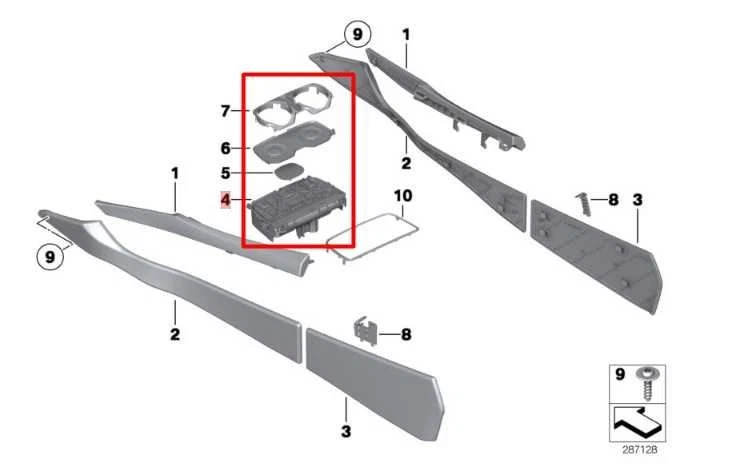 9
1
7
6
5
4
1
2
10
8
3
9
2
8
3
9
287128