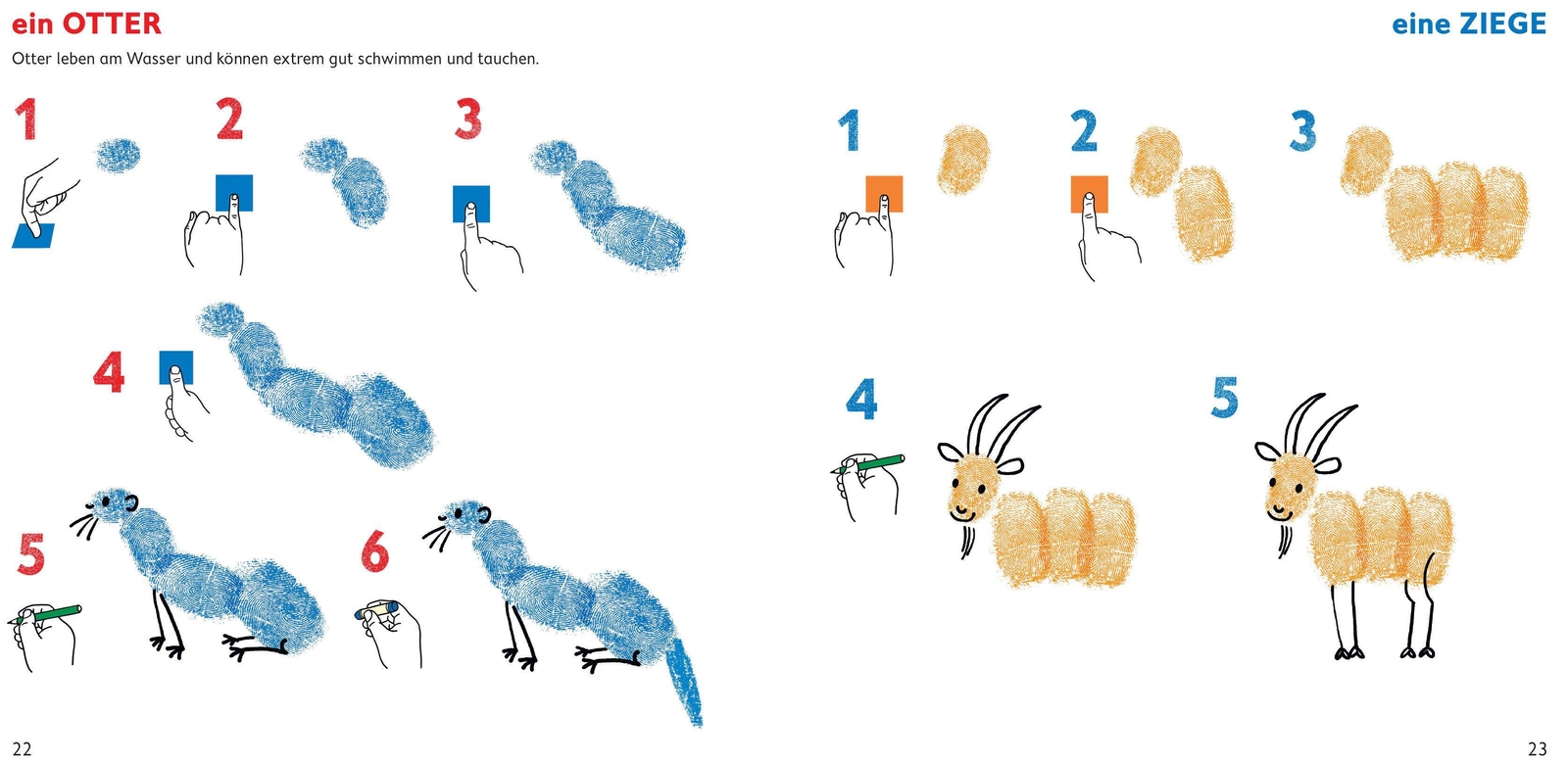 ein OTTER

Otter leben am Wasser und können extrem gut schwimmen und tauchen.

1

2

3

4

5

6

22

eine ZIEGE

1

2

3

4

5

23