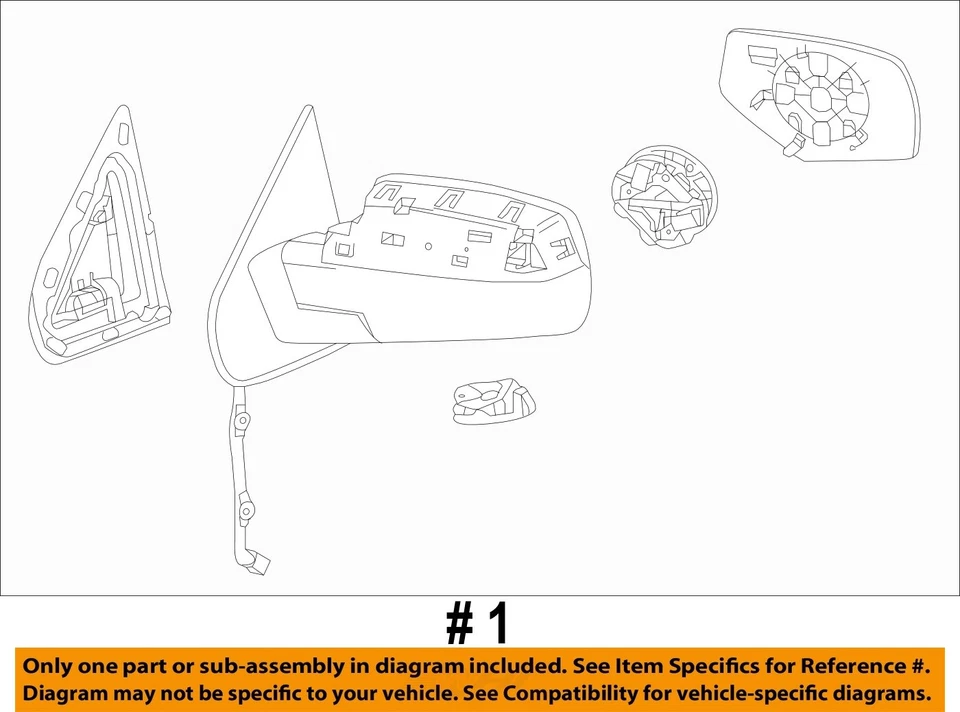 # 1

Only one part or sub-assembly in diagram included. See Item Specifics for Reference #. Diagram may not be specific to your vehicle. See Compatibility for vehicle-specific diagrams.