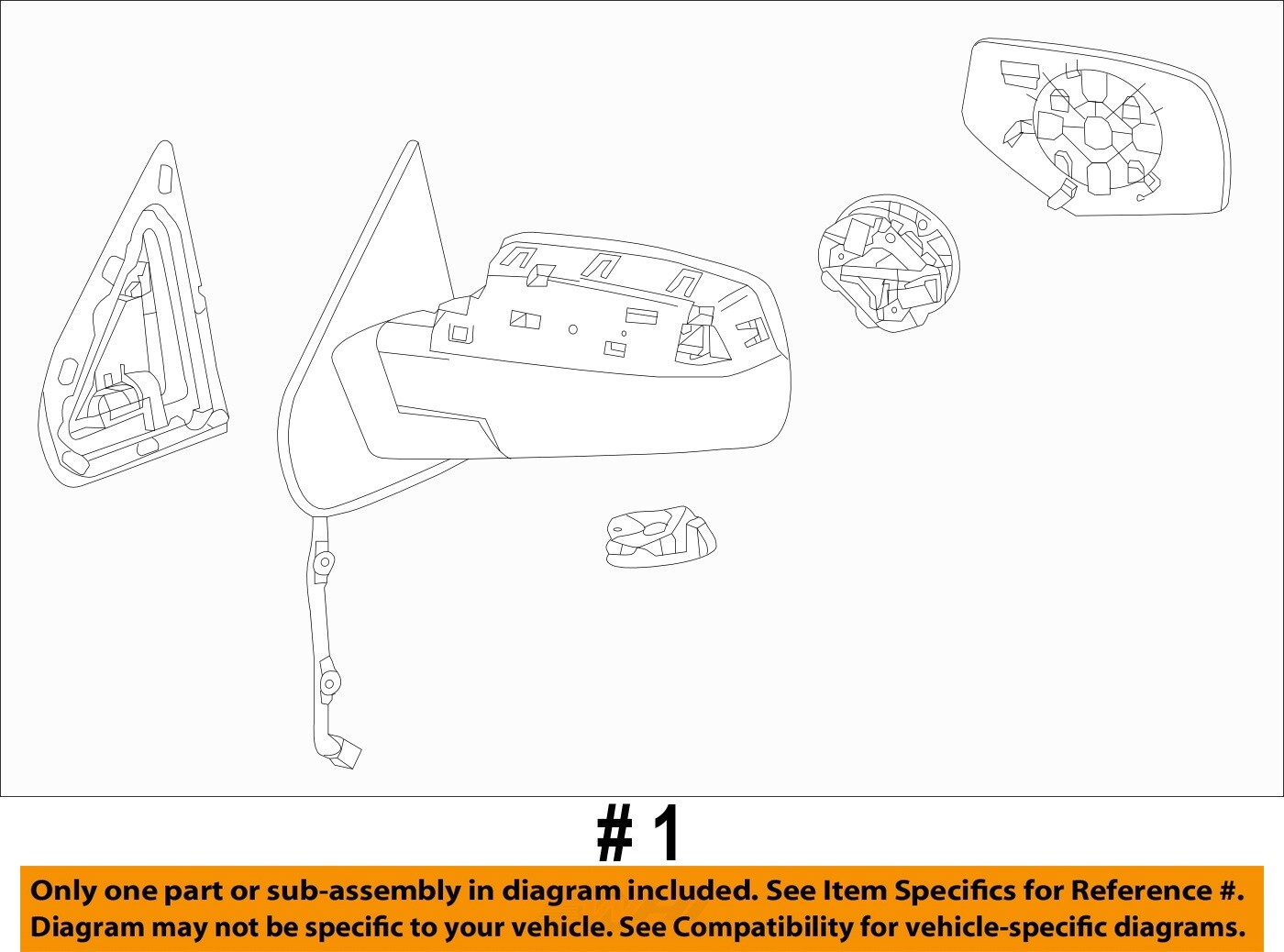 # 1

Only one part or sub-assembly in diagram included. See Item Specifics for Reference #. Diagram may not be specific to your vehicle. See Compatibility for vehicle-specific diagrams.