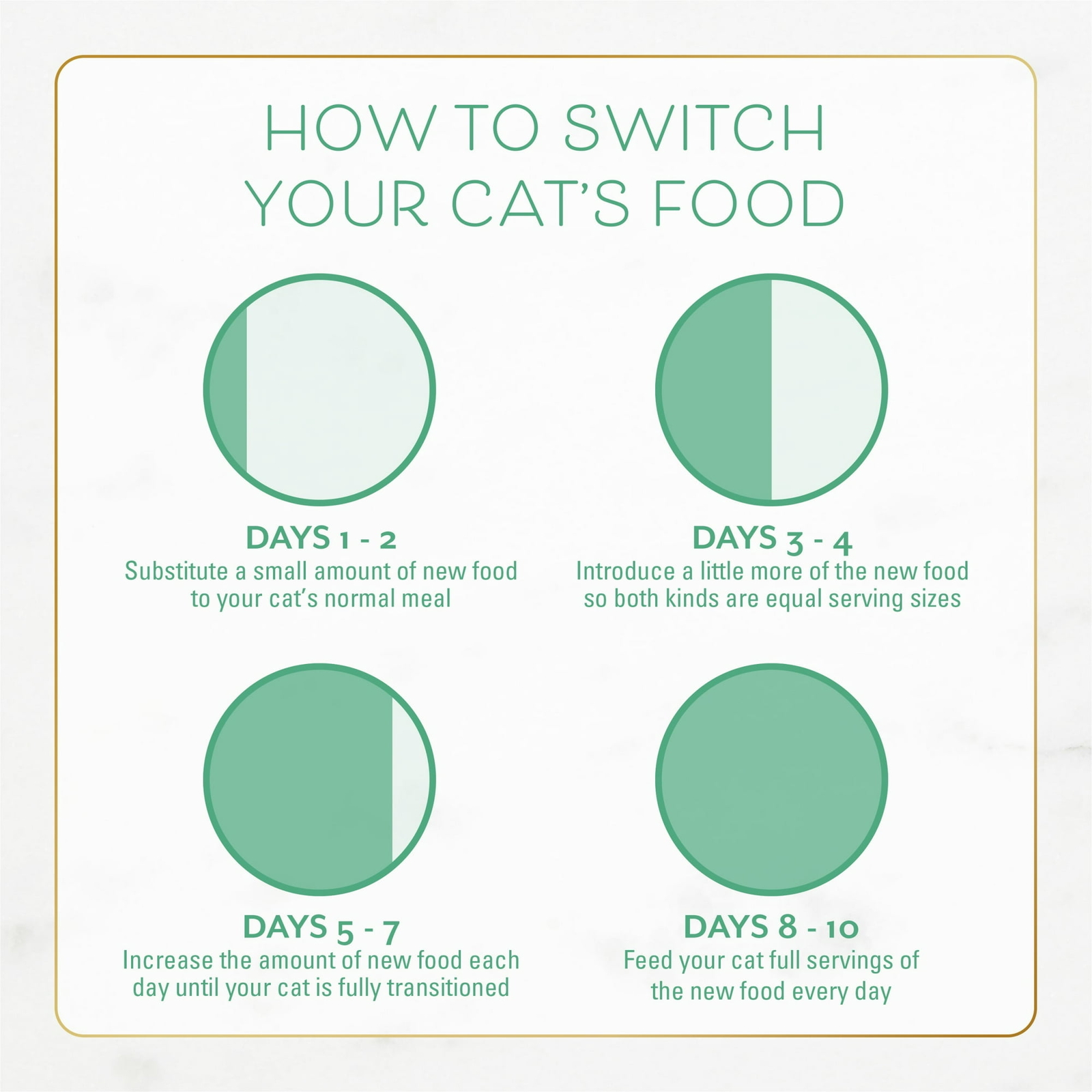 HOW TO SWITCH YOUR CAT'S FOOD

DAYS 1 - 2
Substitute a small amount of new food to your cat's normal meal

DAYS 3 - 4
Introduce a little more of the new food so both kinds are equal serving sizes

DAYS 5 - 7
Increase the amount of new food each day until your cat is fully transitioned

DAYS 8 - 10
Feed your cat full servings of the new food every day