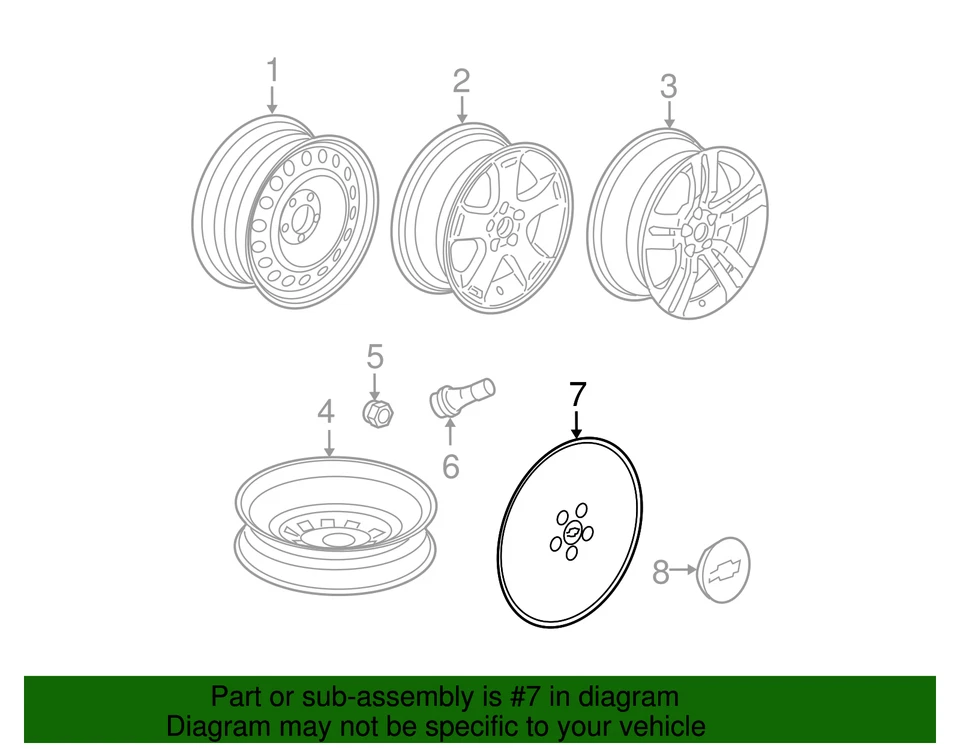 1
2
3
5
4
6
7
8

Part or sub-assembly is #7 in diagram
Diagram may not be specific to your vehicle