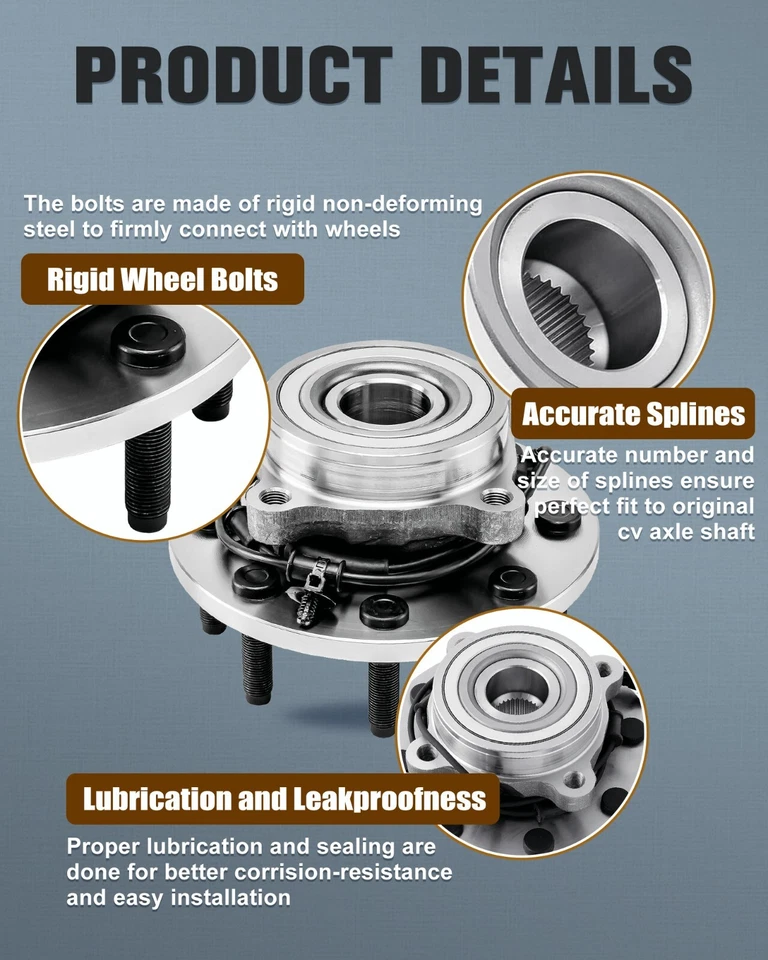 PRODUCT DETAILS

The bolts are made of rigid non-deforming steel to firmly connect with wheels

Rigid Wheel Bolts

Accurate Splines

Accurate number and size of splines ensure perfect fit to original cv axle shaft

Lubrication and Leakproofness

Proper lubrication and sealing are done for better corrision-resistance and easy installation