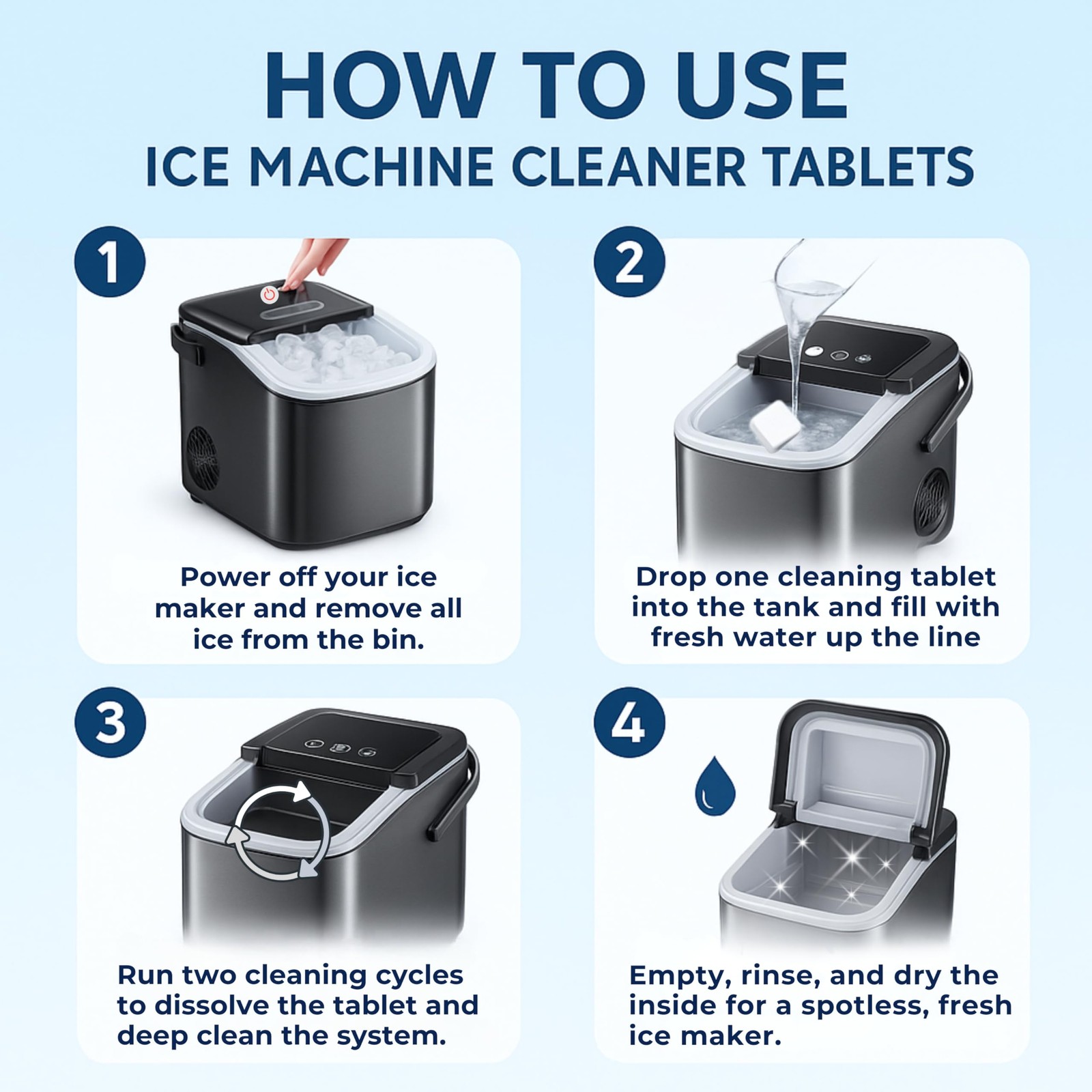 HOW TO USE
ICE MACHINE CLEANER TABLETS

1
Power off your ice maker and remove all ice from the bin.

2
Drop one cleaning tablet into the tank and fill with fresh water up the line

3
Run two cleaning cycles to dissolve the tablet and deep clean the system.

4
Empty, rinse, and dry the inside for a spotless, fresh ice maker.