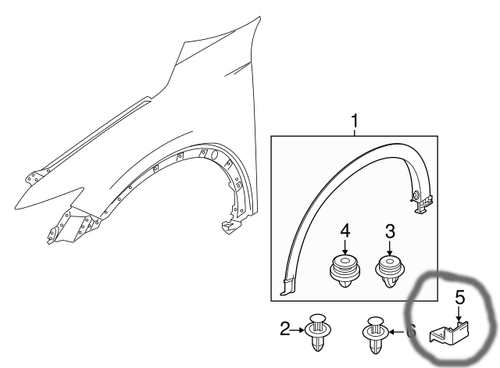 1
4
3
5
2
6