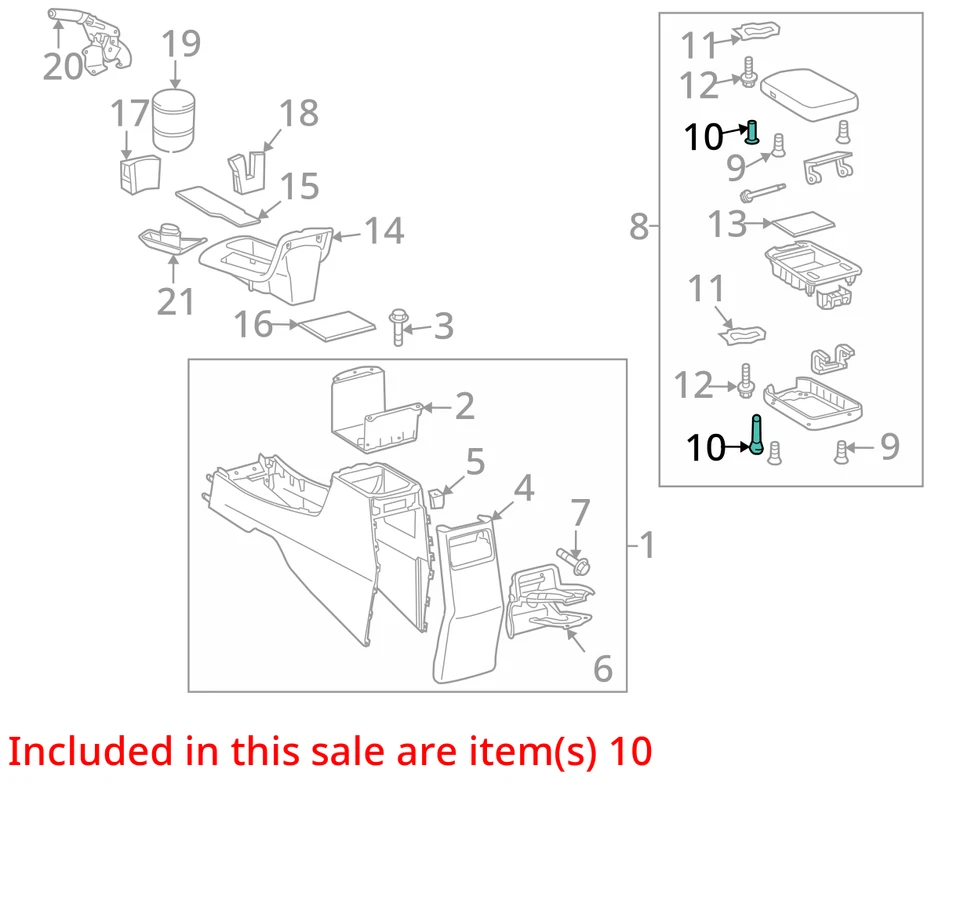 20
19
17
18
15
14
21
16
3
2
5
4
7
1
6
11
12
10
9
8
13
11
12
10
9

Included in this sale are item(s) 10