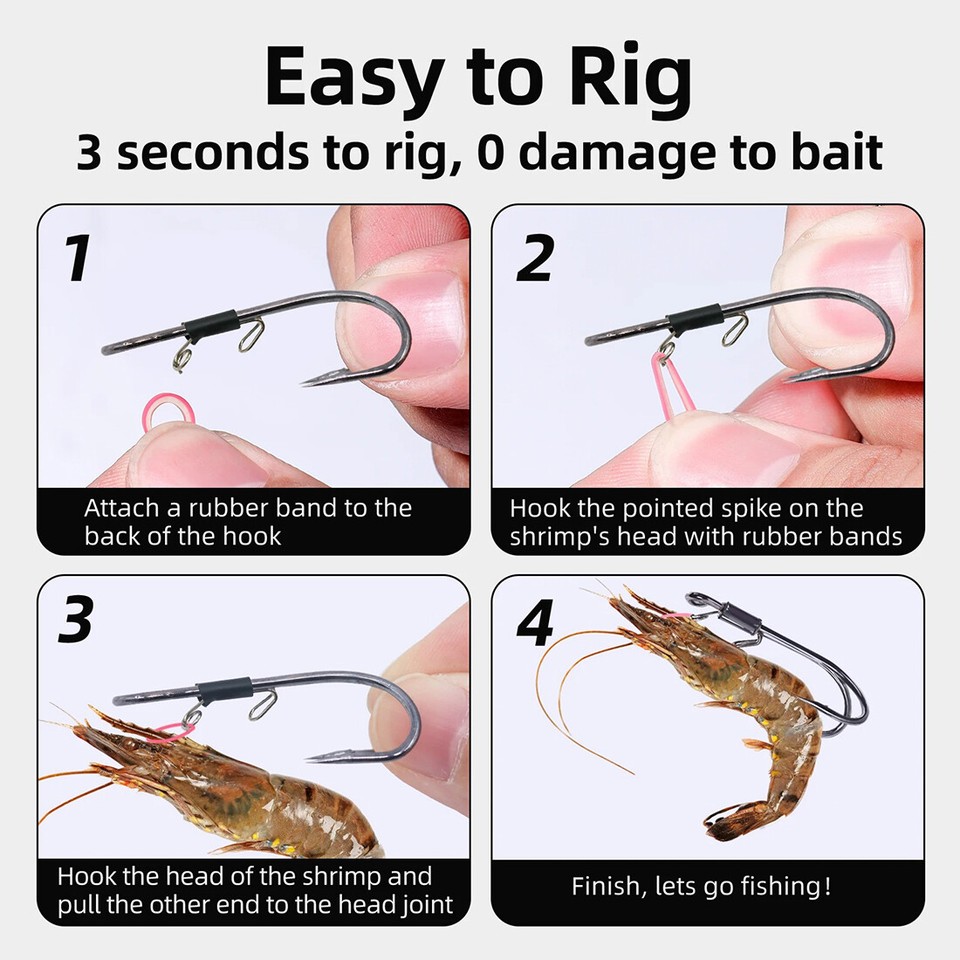 Easy to Rig
3 seconds to rig, 0 damage to bait

1
Attach a rubber band to the back of the hook

2
Hook the pointed spike on the shrimp's head with rubber bands

3
Hook the head of the shrimp and pull the other end to the head joint

4
Finish, lets go fishing!