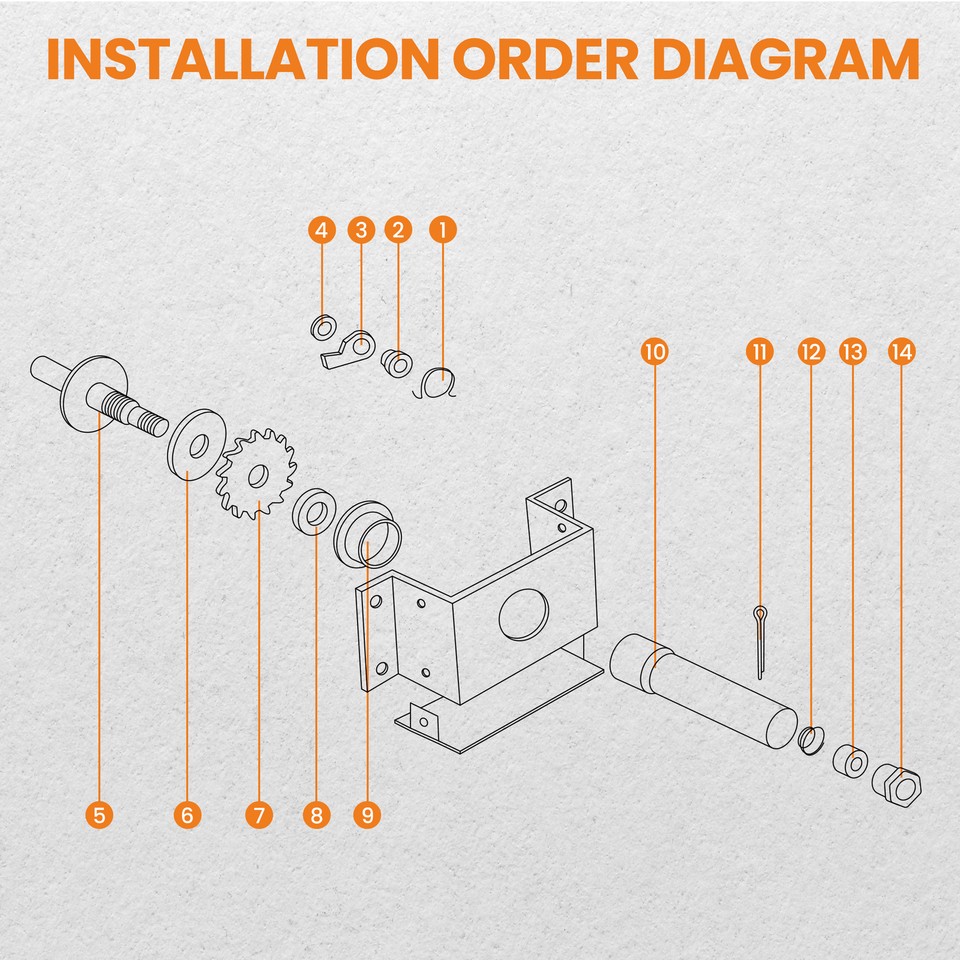 INSTALLATION ORDER DIAGRAM

4 3 2 1

10 11 12 13 14

5 6 7 8 9