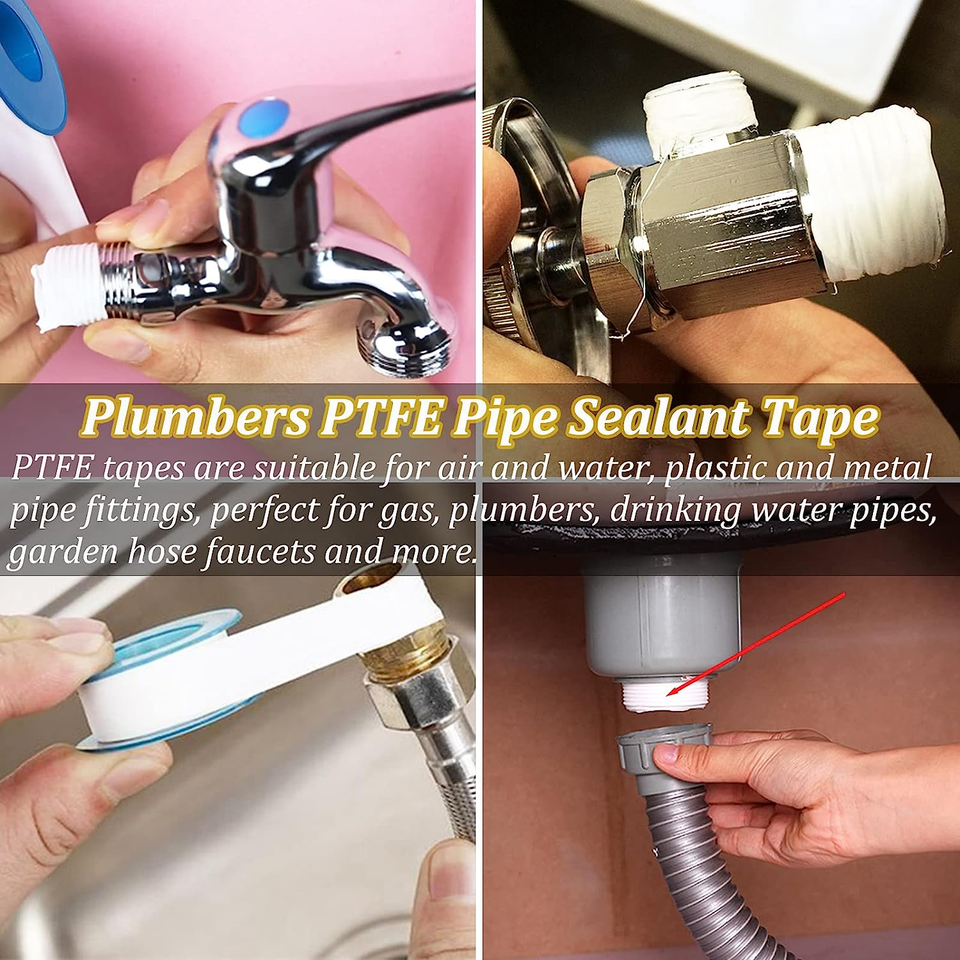 Plumbers PTFE Pipe Sealant Tape

PTFE tapes are suitable for air and water, plastic and metal pipe fittings, perfect for gas, plumbers, drinking water pipes, garden hose faucets and more.