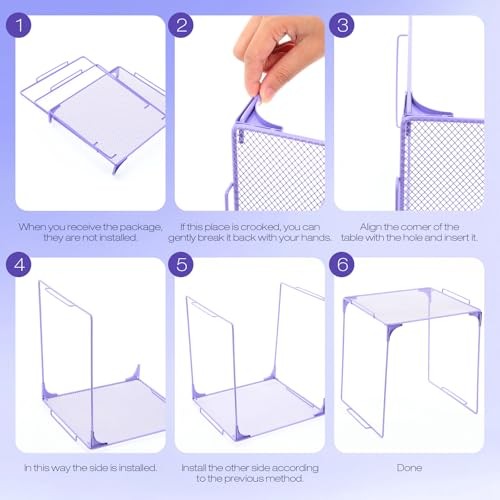 1

When you receive the package, they are not installed.

2

If this place is crooked, you can gently break it back with your hands.

3

Align the corner of the table with the hole and insert it.

4

In this way the side is installed.

5

Install the other side according to the previous method.

6

Done