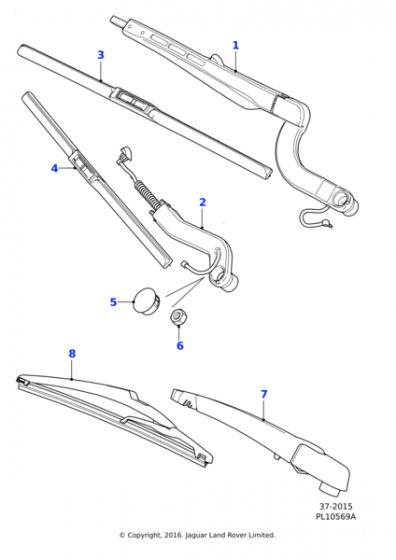 1
3
4
2
5
6
8
7
37-2015
PL10569A

© Copyright, 2016. Jaguar Land Rover Limited.