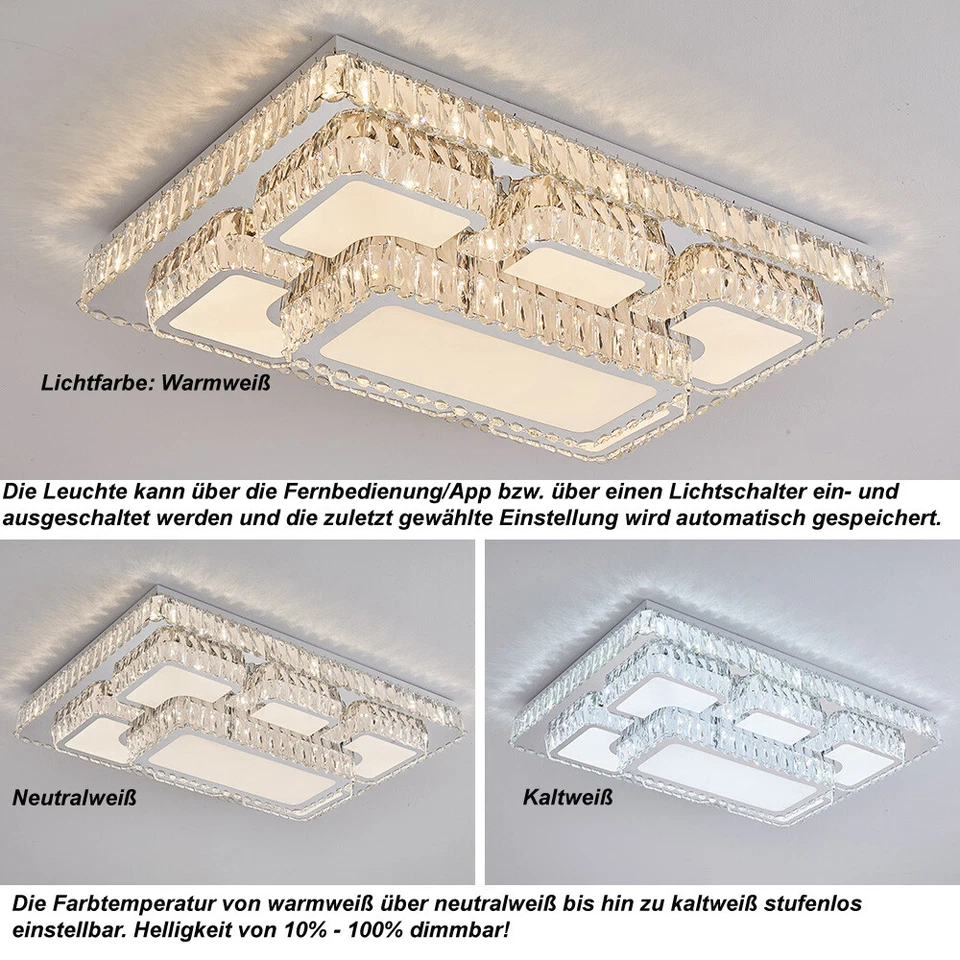 Lichtfarbe: Warmweiß

Die Leuchte kann über die Fernbedienung/App bzw. über einen Lichtschalter ein- und ausgeschaltet werden und die zuletzt gewählte Einstellung wird automatisch gespeichert.

Neutralweiß

Kaltweiß

Die Farbtemperatur von warmweiß über neutralweiß bis hin zu kaltweiß stufenlos einstellbar. Helligkeit von 10% - 100% dimmbar!