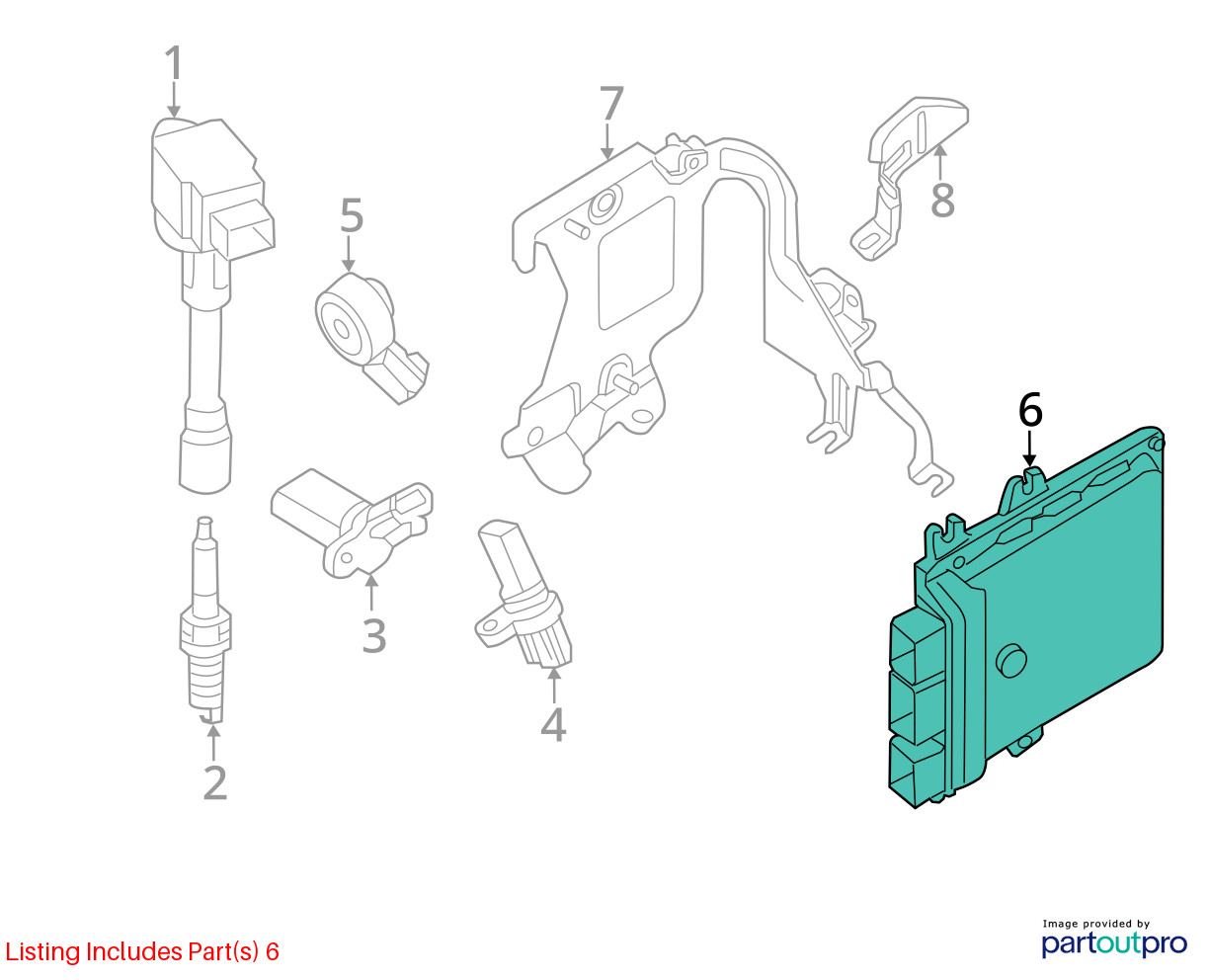 1
7
8
5
6
3
4
2
Listing Includes Part(s) 6
Image provided by
partoutpro