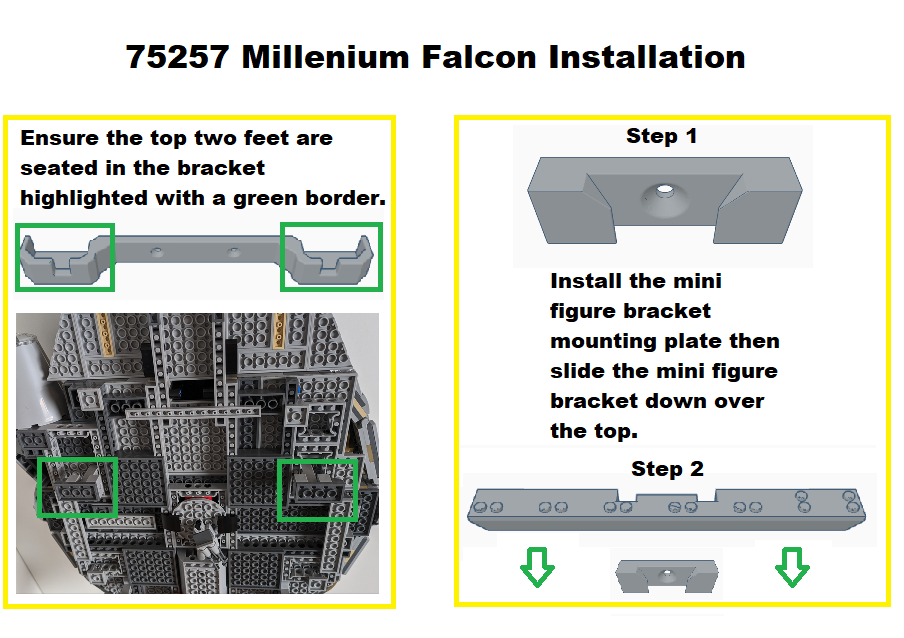 75257 Millenium Falcon Installation

Ensure the top two feet are seated in the bracket highlighted with a green border.

Step 1

Install the mini figure bracket mounting plate then slide the mini figure bracket down over the top.

Step 2