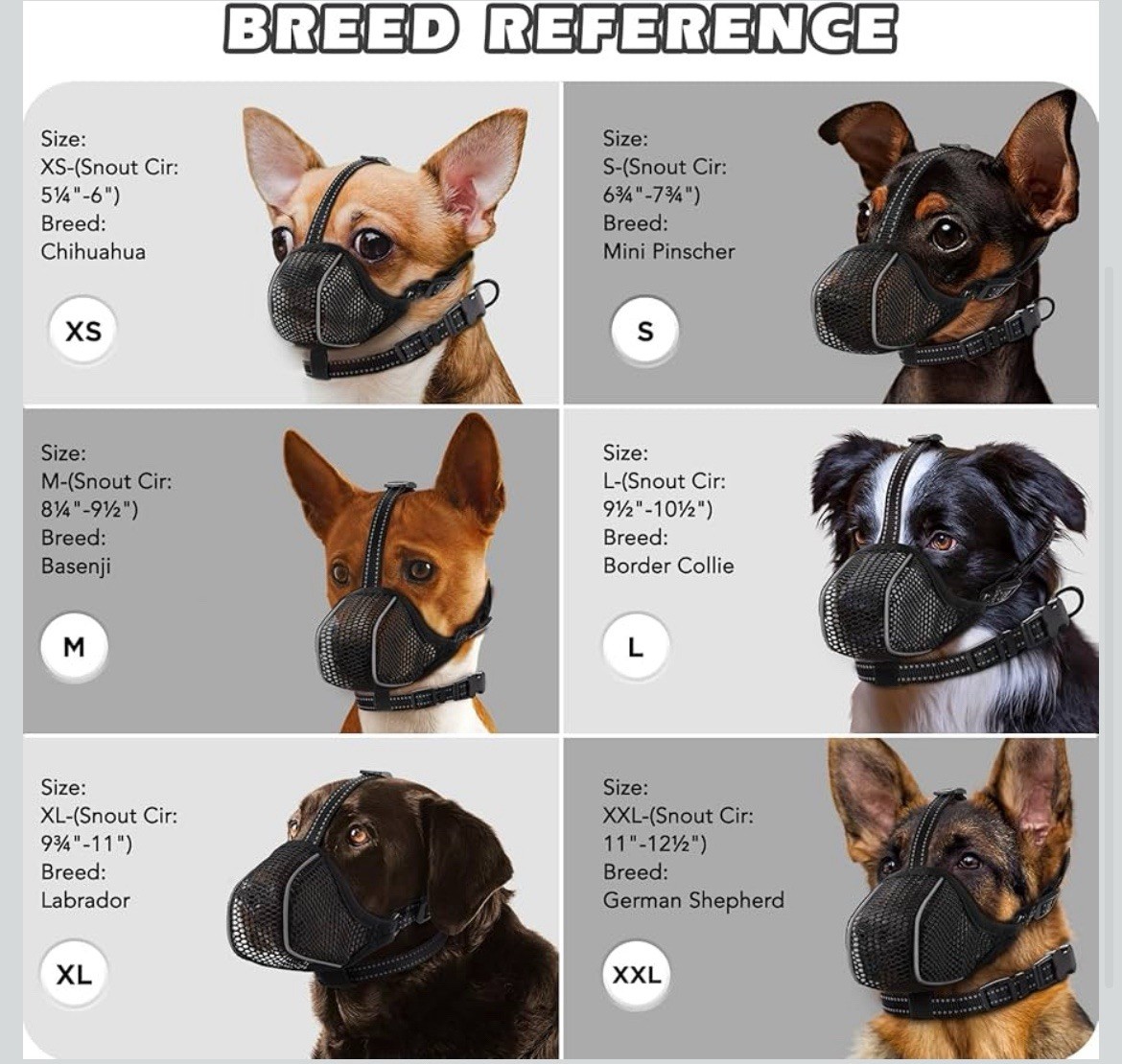 BREED REFERENCE

Size:
XS-(Snout Cir:
5¼"-6")
Breed:
Chihuahua

XS

Size:
S-(Snout Cir:
6¾"-7¾")
Breed:
Mini Pinscher

S

Size:
M-(Snout Cir:
8¼"-9½")
Breed:
Basenji

M

Size:
L-(Snout Cir:
9½"-10½")
Breed:
Border Collie

L

Size:
XL-(Snout Cir:
9¾"-11")
Breed:
Labrador

XL

Size:
XXL-(Snout Cir:
11"-12½")
Breed:
German Shepherd

XXL